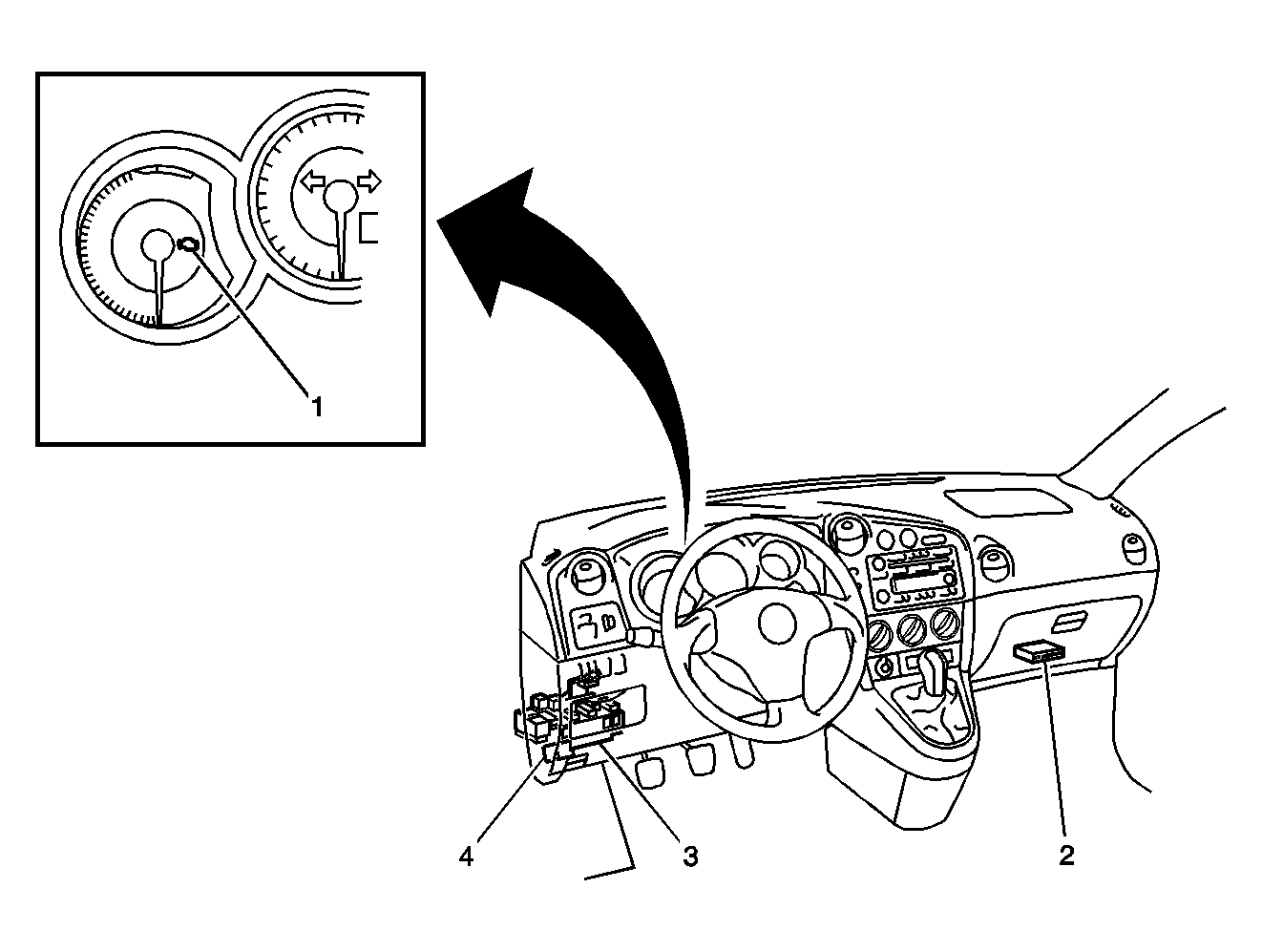 1

4

3

2