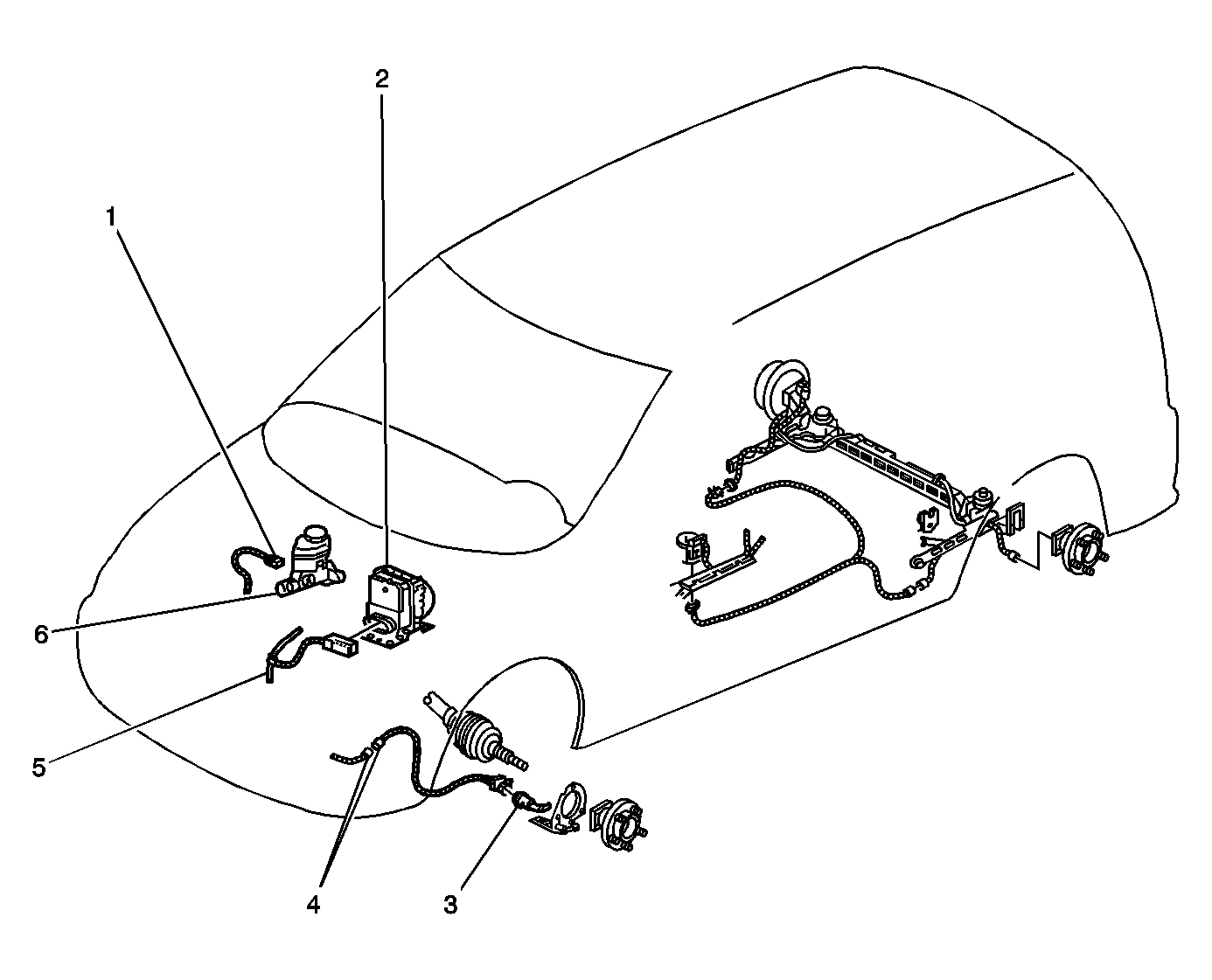 2

1

6

5

4

3