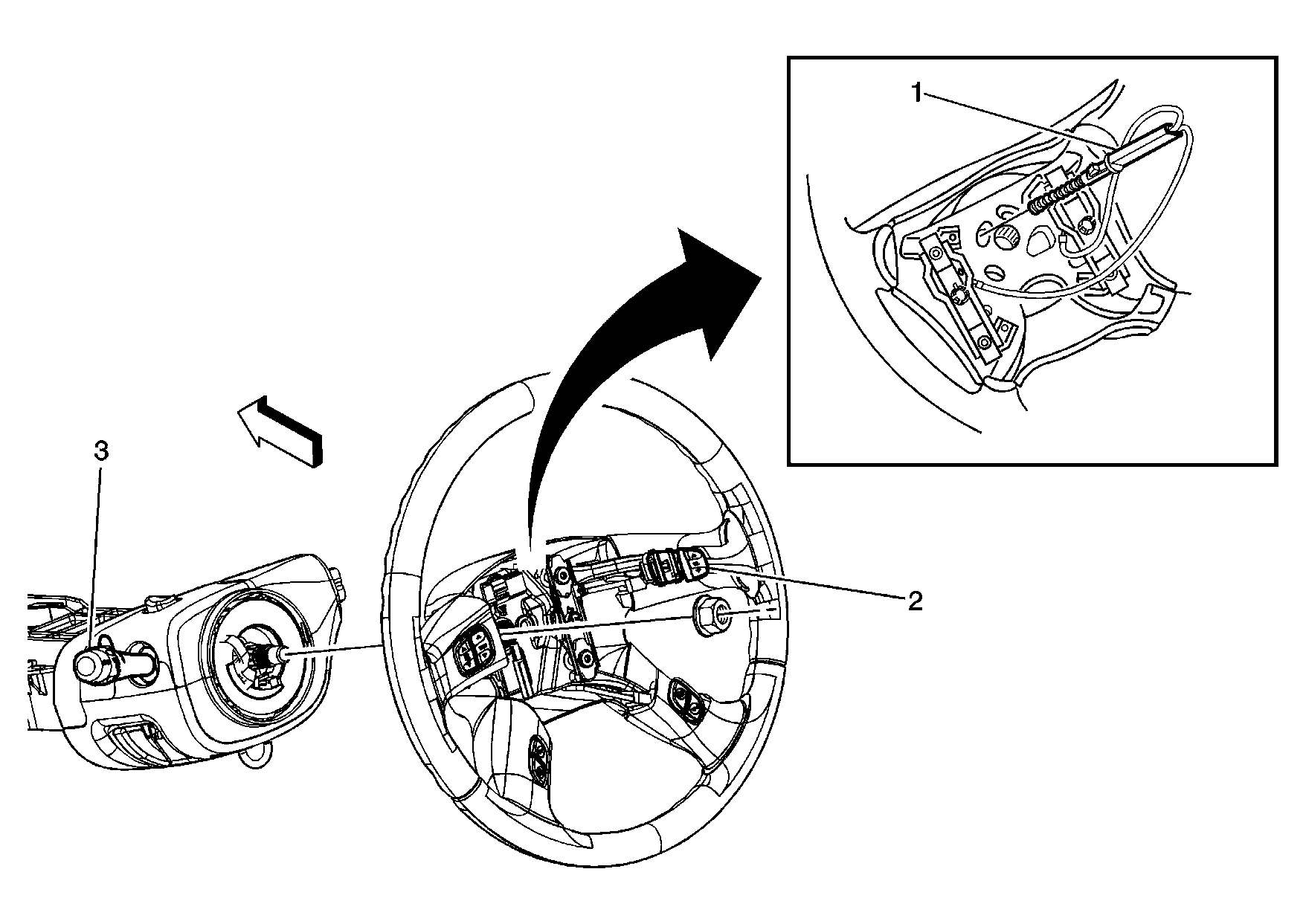 1
3
2