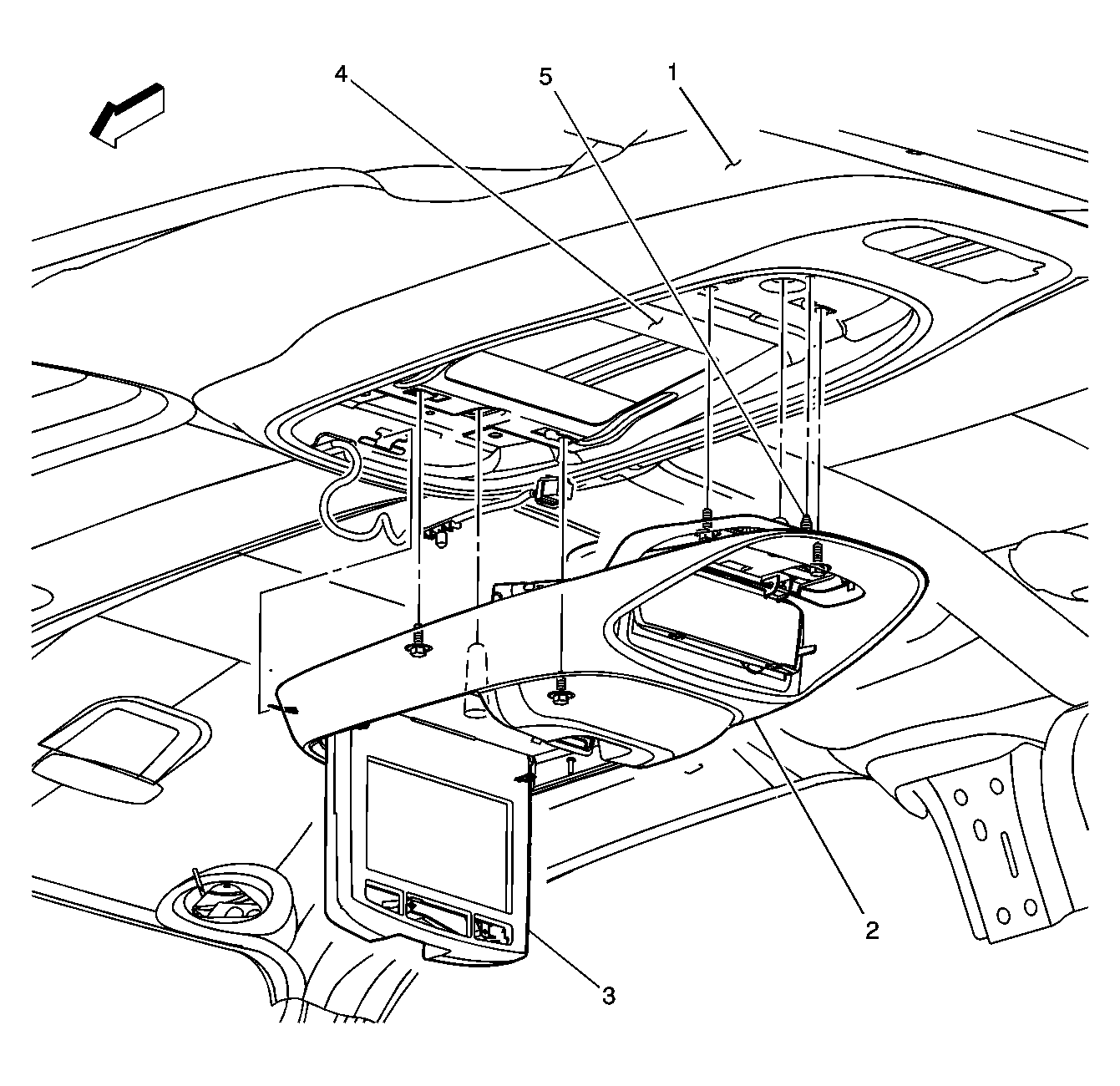 4
5
1
2
3