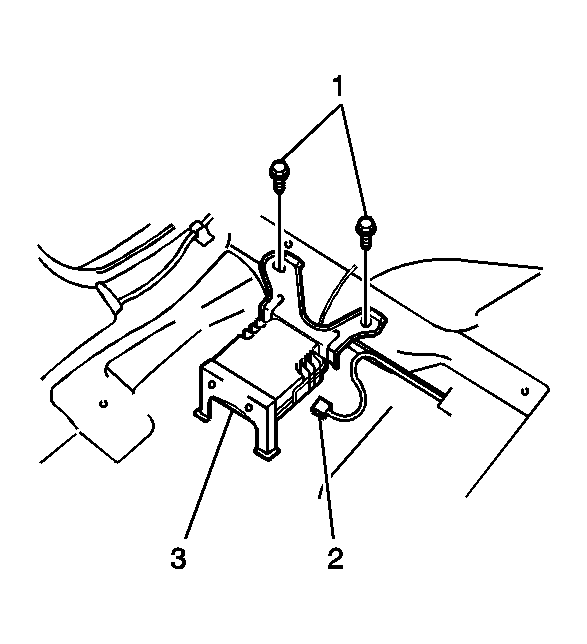 1

3

2