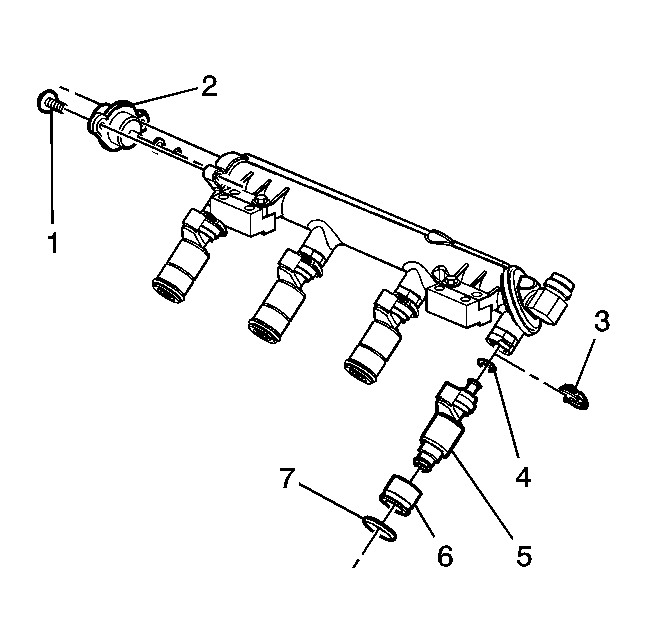 2
1
3
4
7
6
5