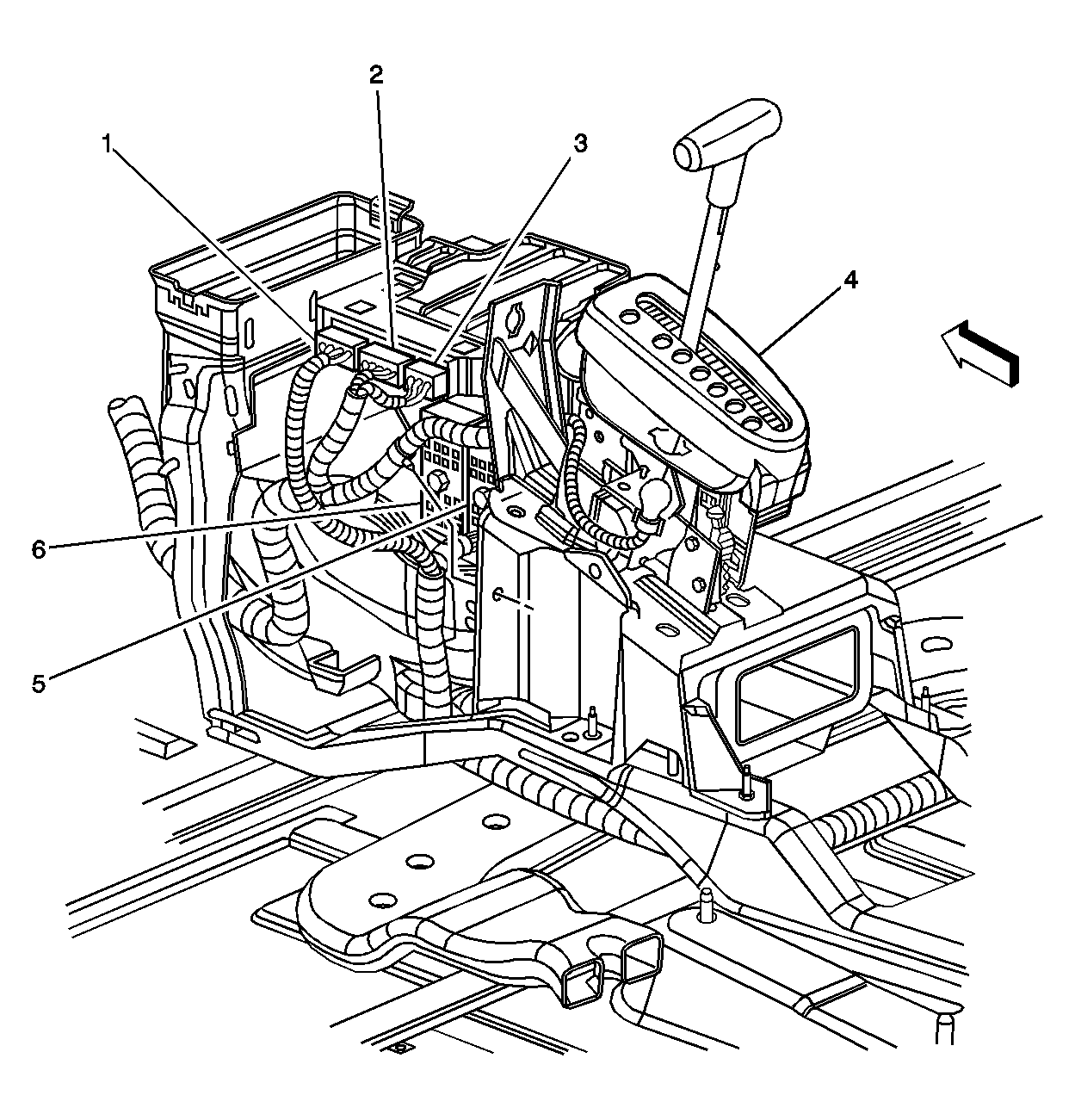 2
1
3
4
6
5