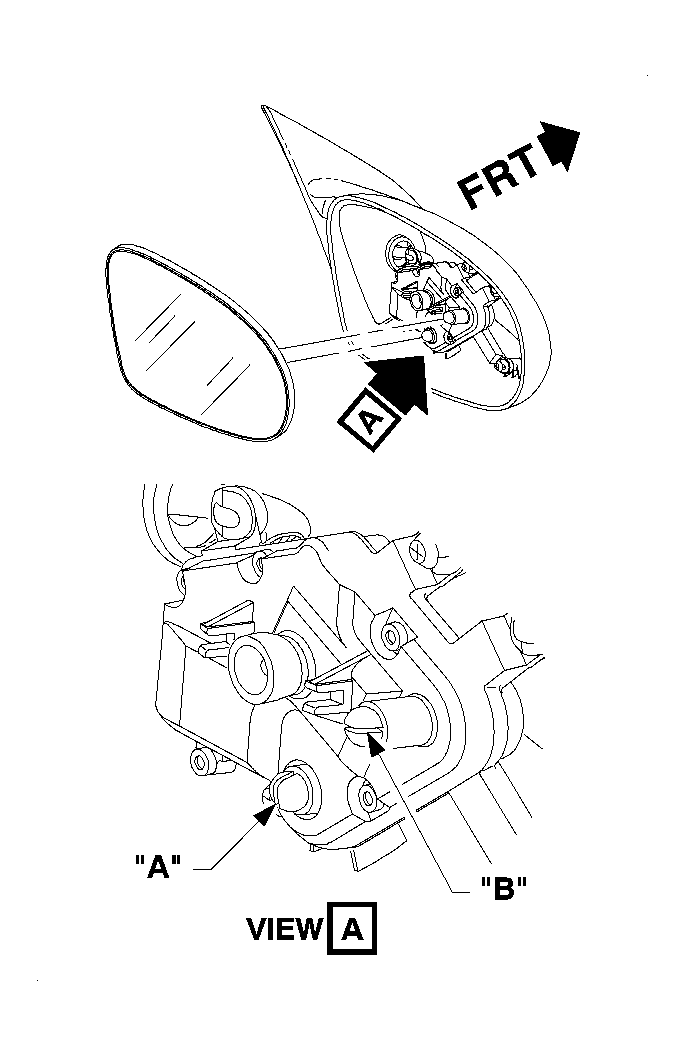 FRT

A

"A"

"B"

VIEW A