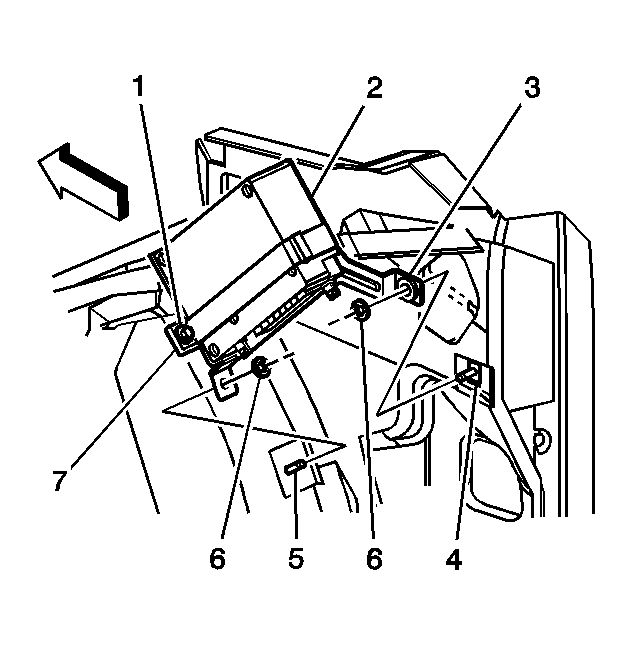 1
2
3
7
6
5
6
4