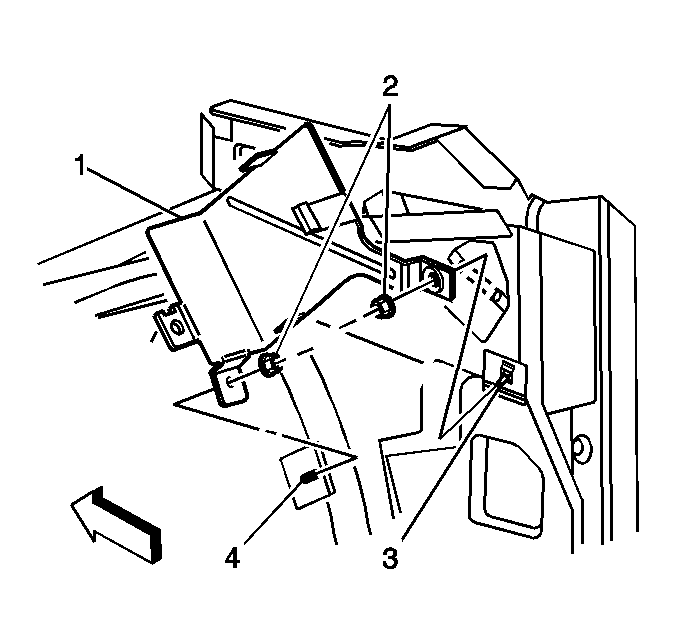 2
1
4
3