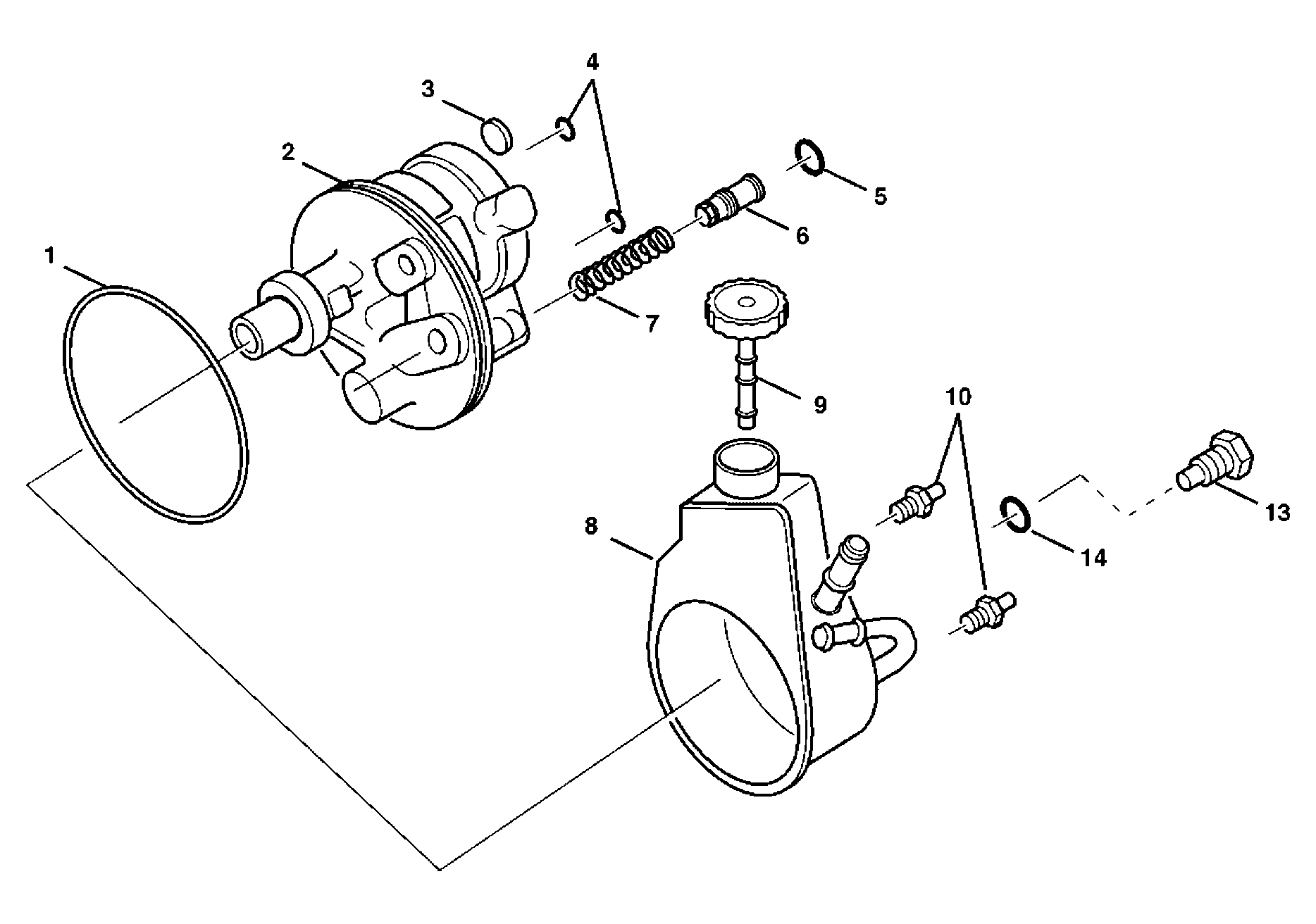 4
3
2
5
6
1
7
9
10
13
8
14