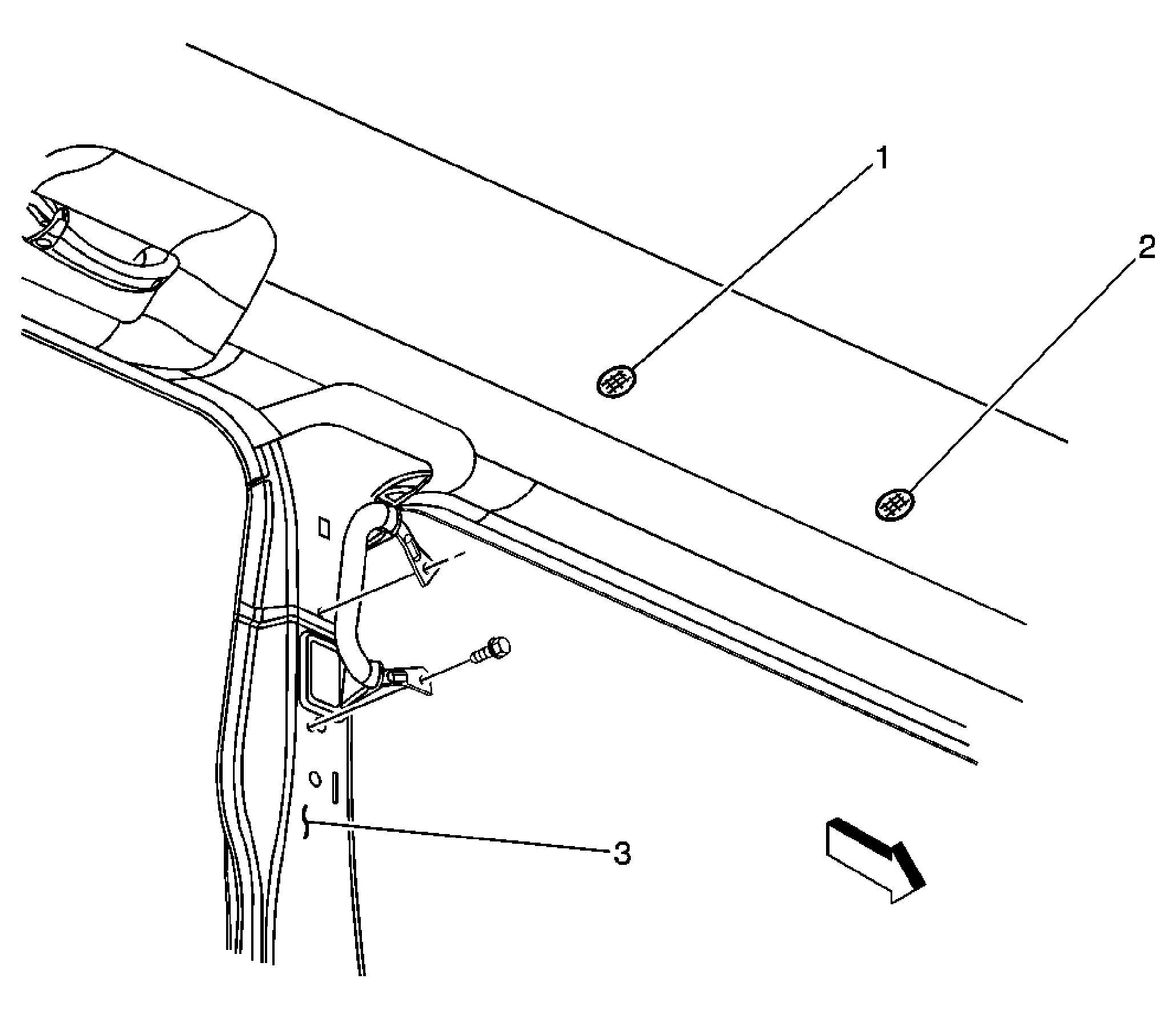 1
2
3