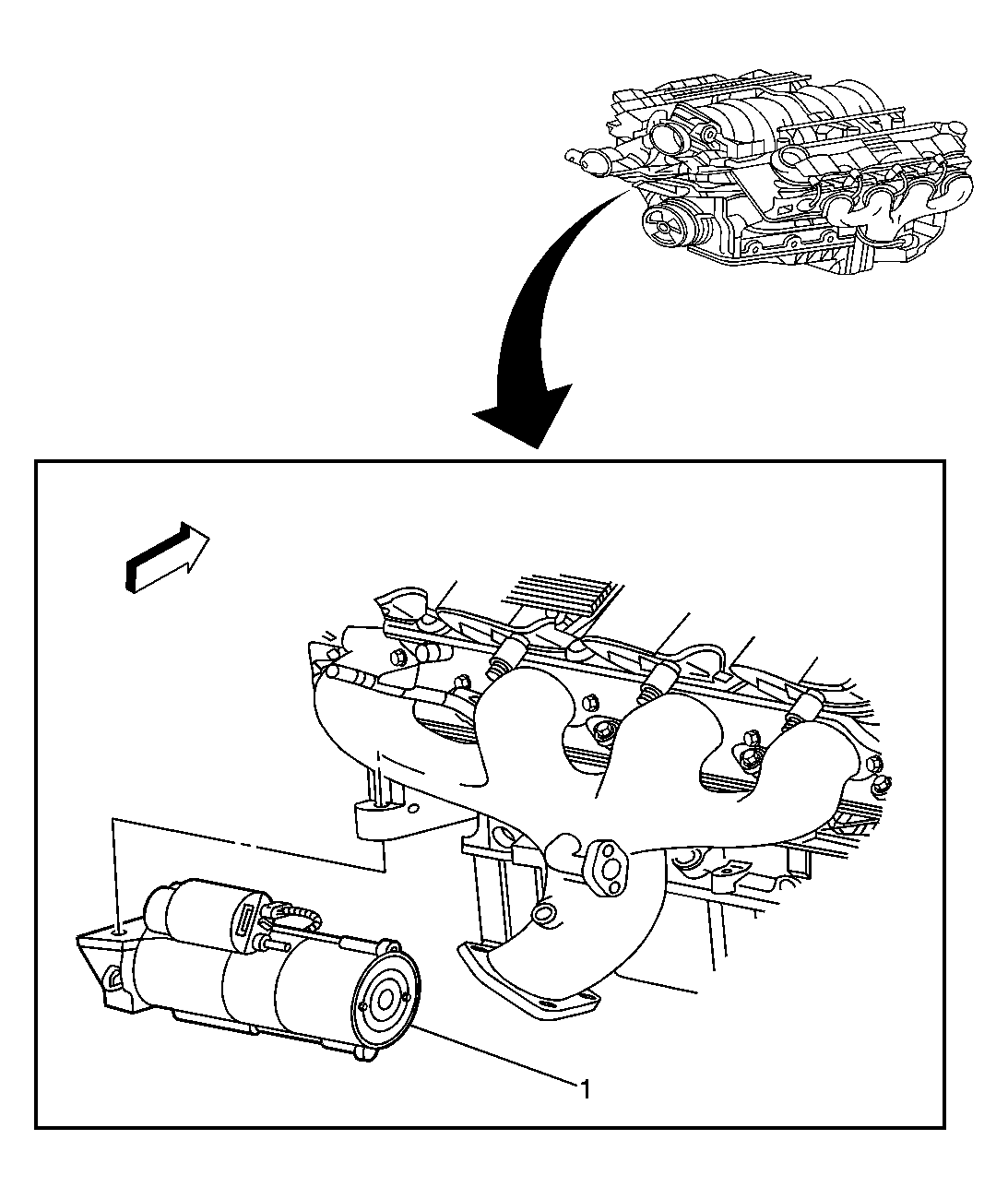 1