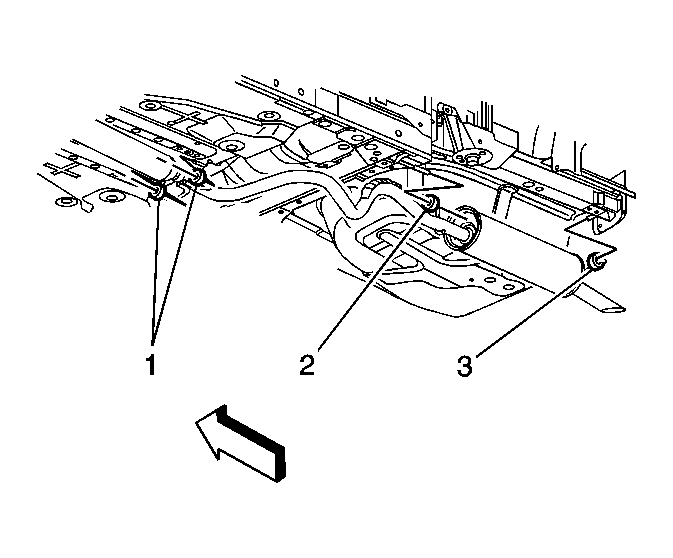 1
2
3