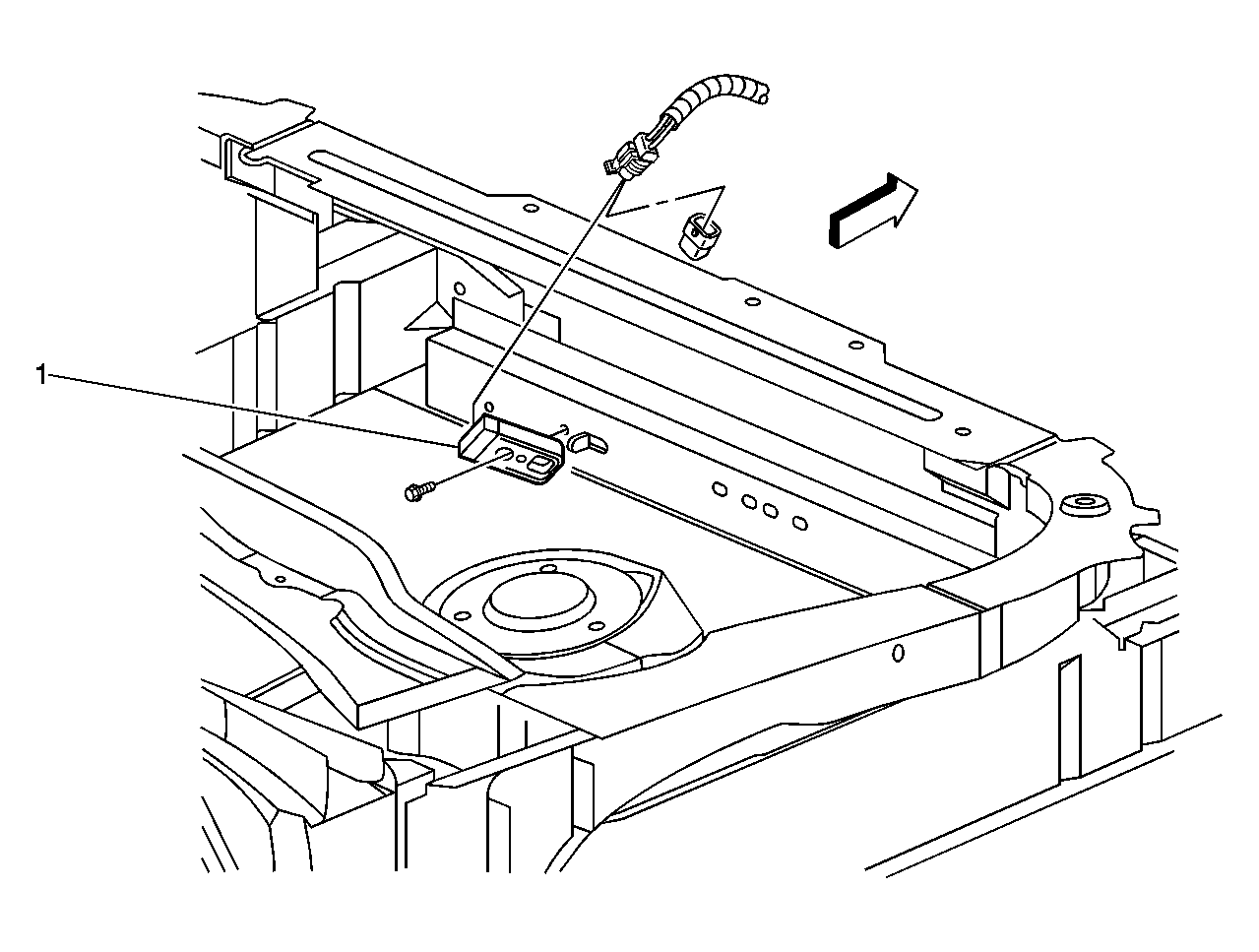 1