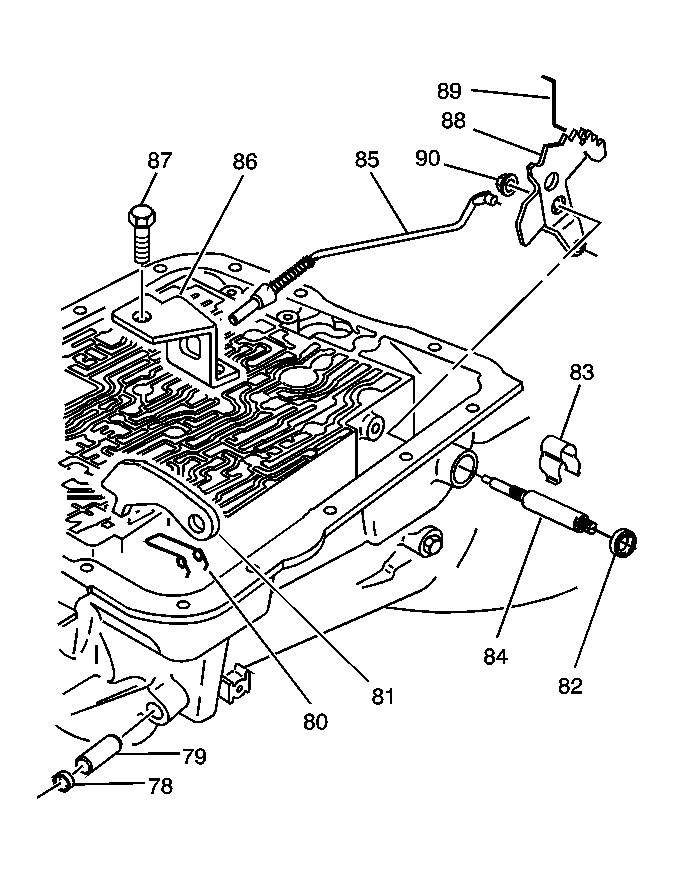 89
88
90
87
86
85
83
84
82
81
80
79
78