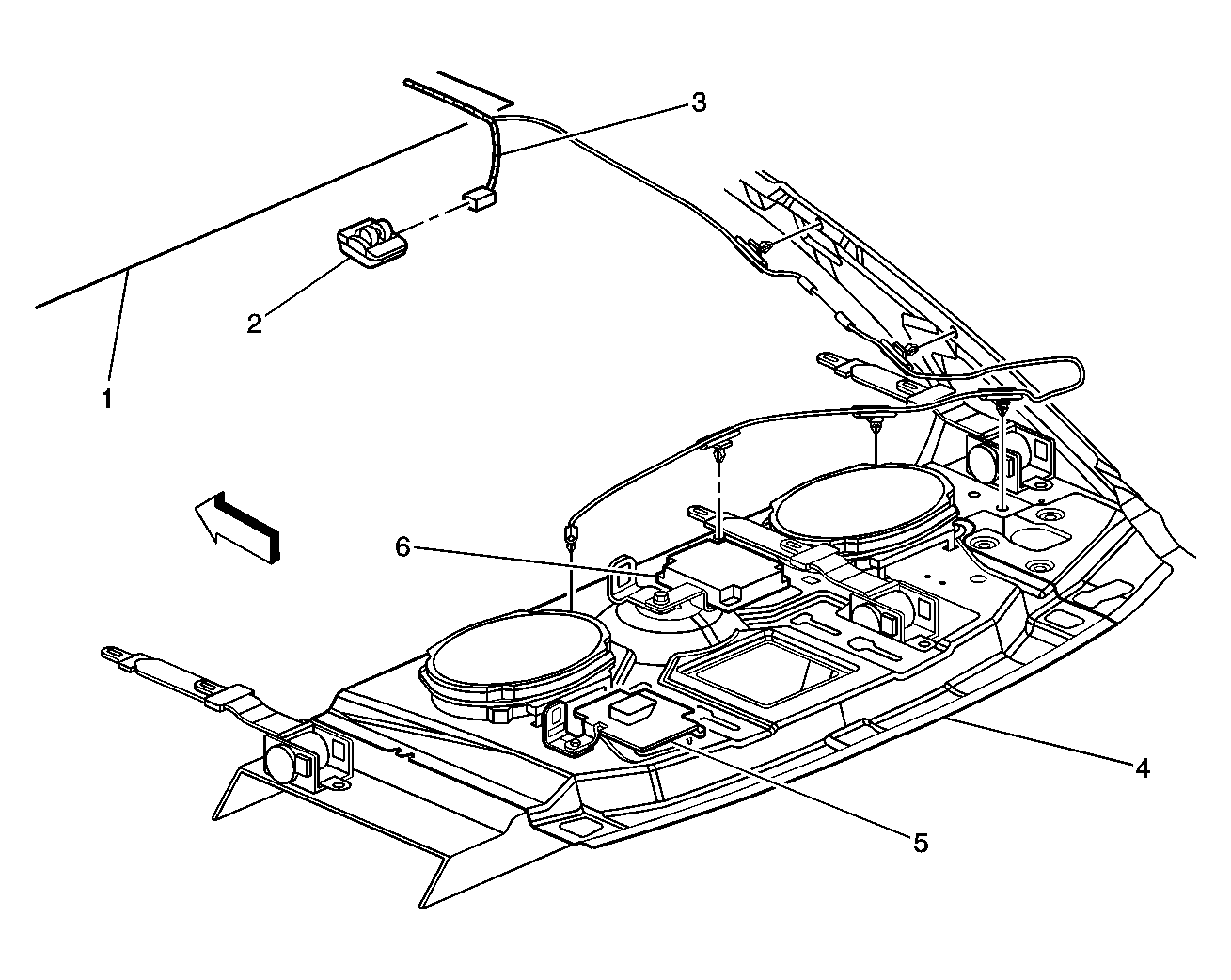 3

2

1

6

4

5