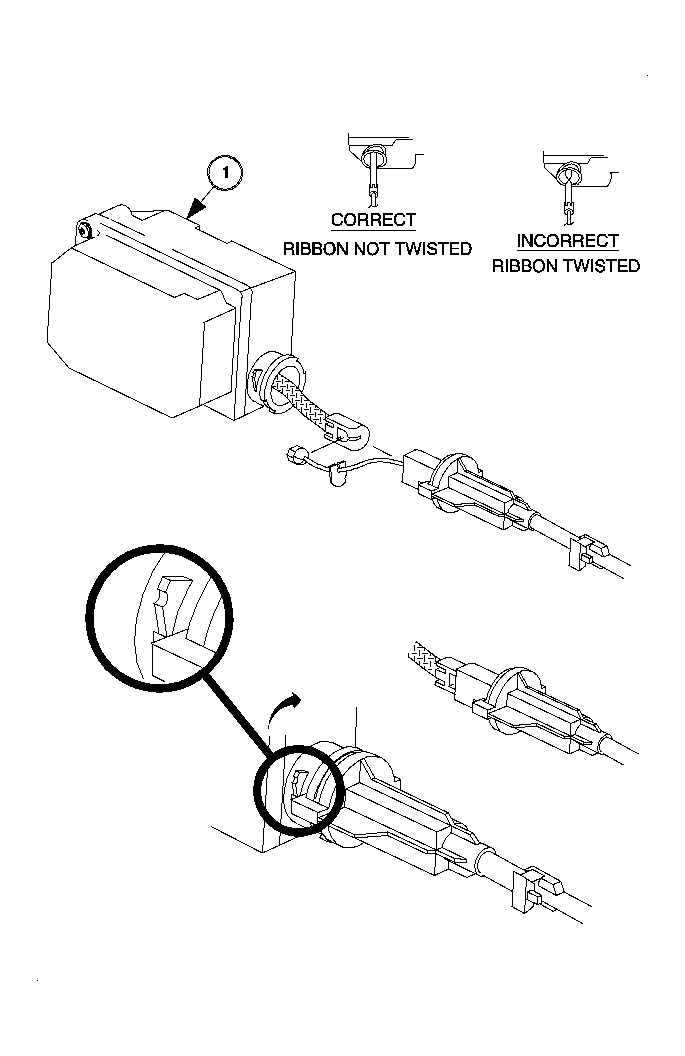 1

CORRECT
RIBBON NOT TWISTED

INCORRECT
RIBBON TWISTED