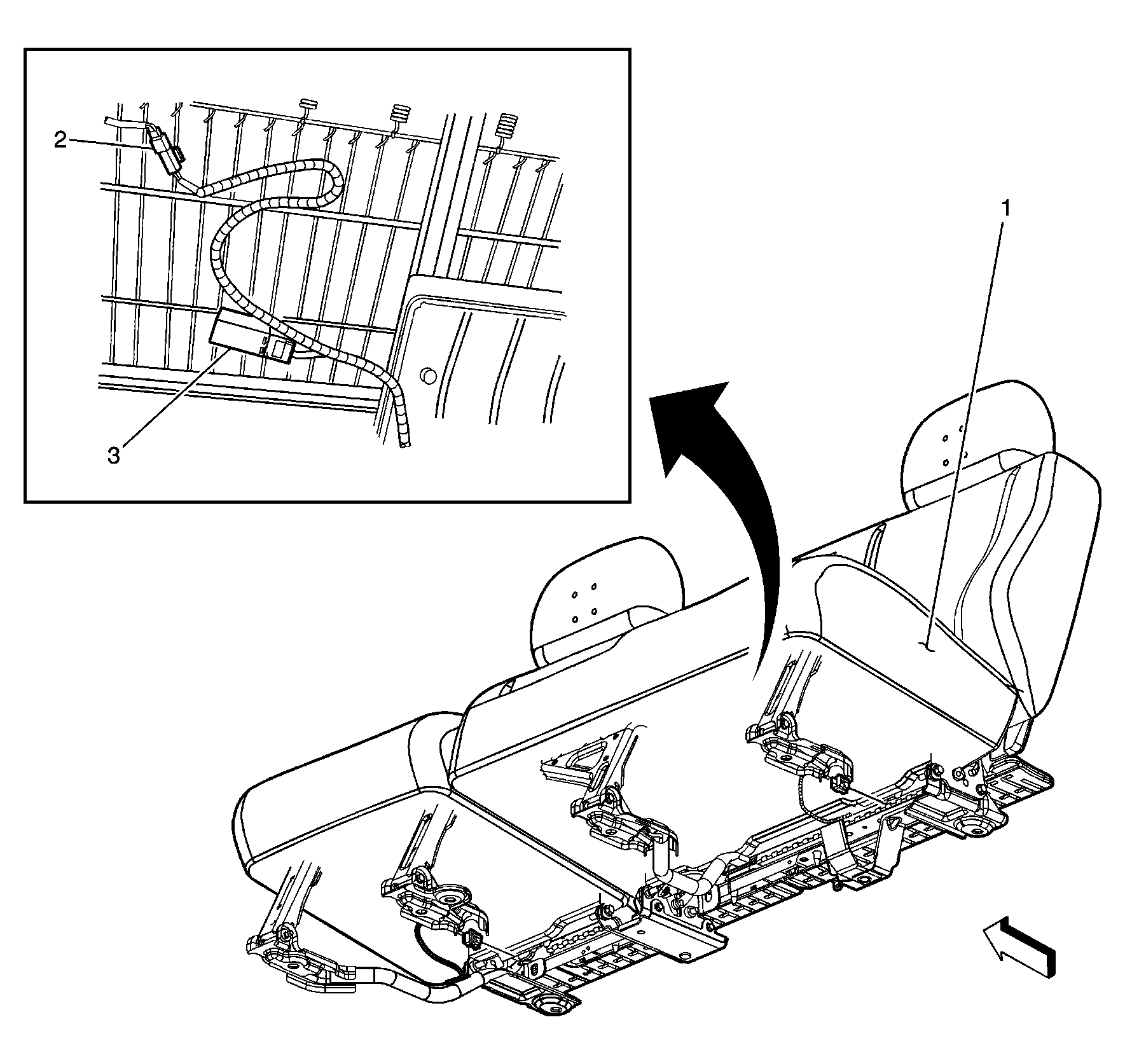 2
3
1