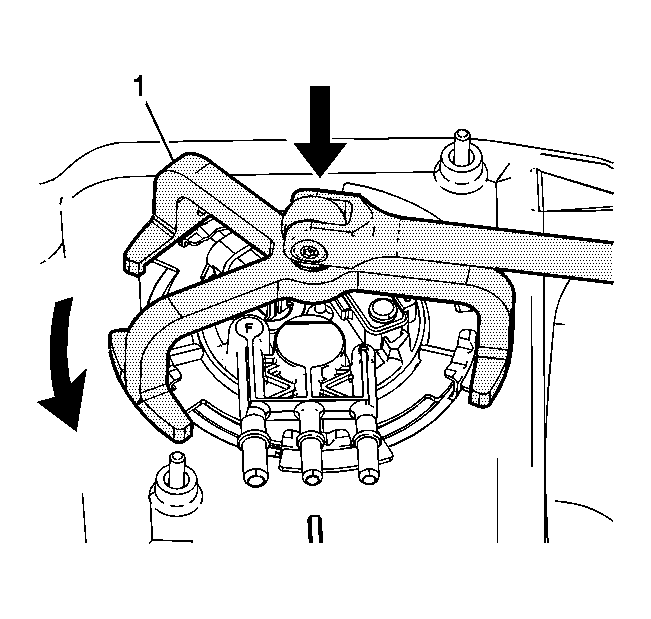 1

F