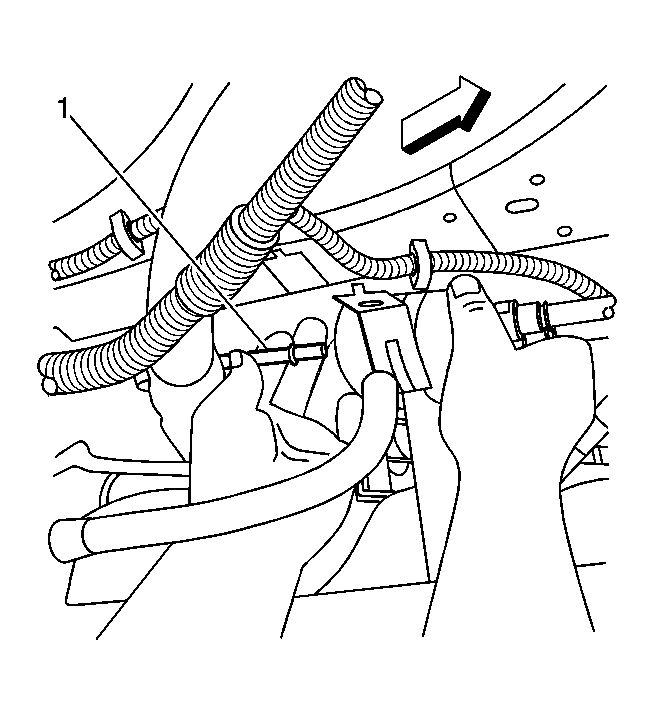 1