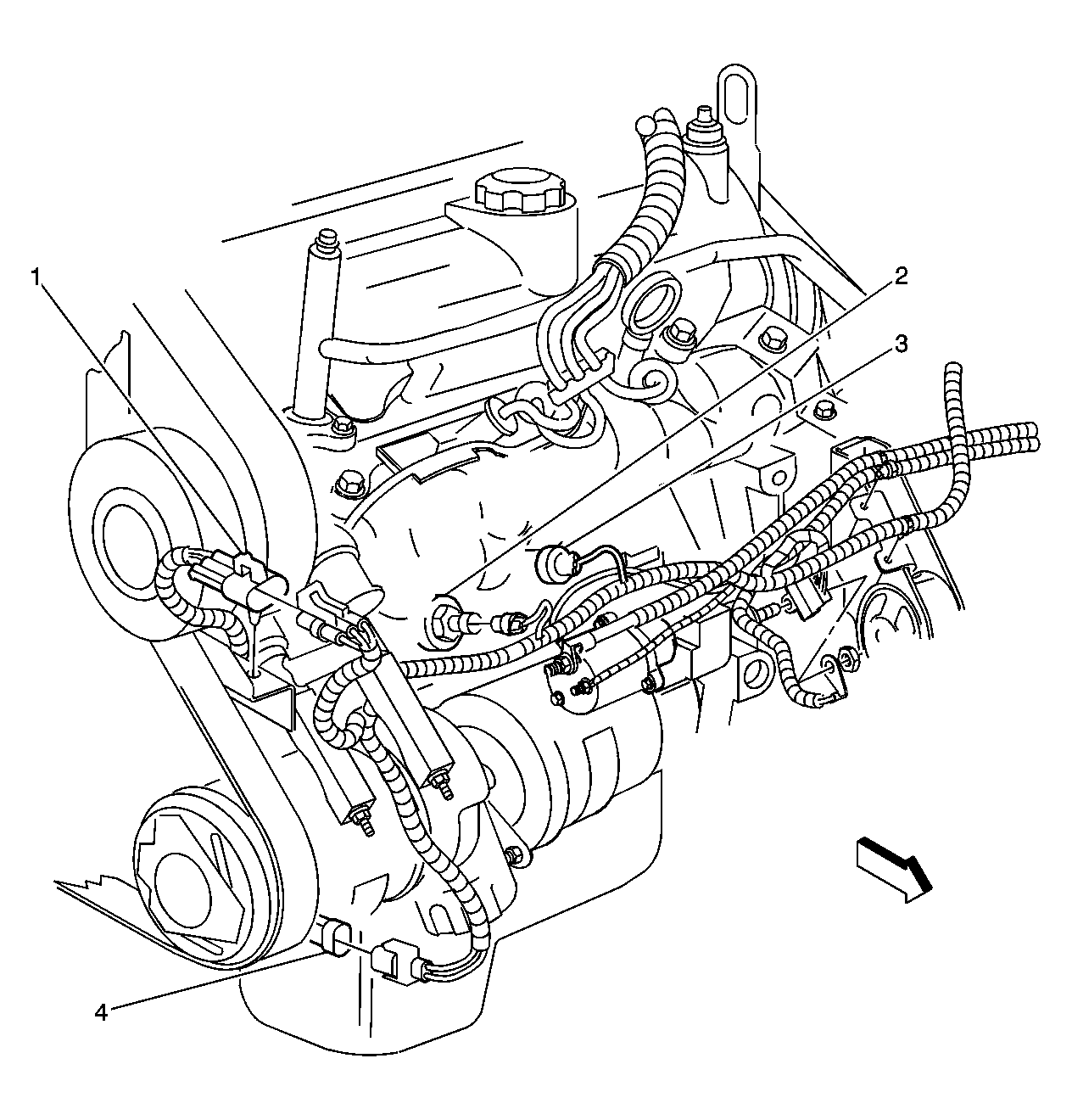 1
2
3
4