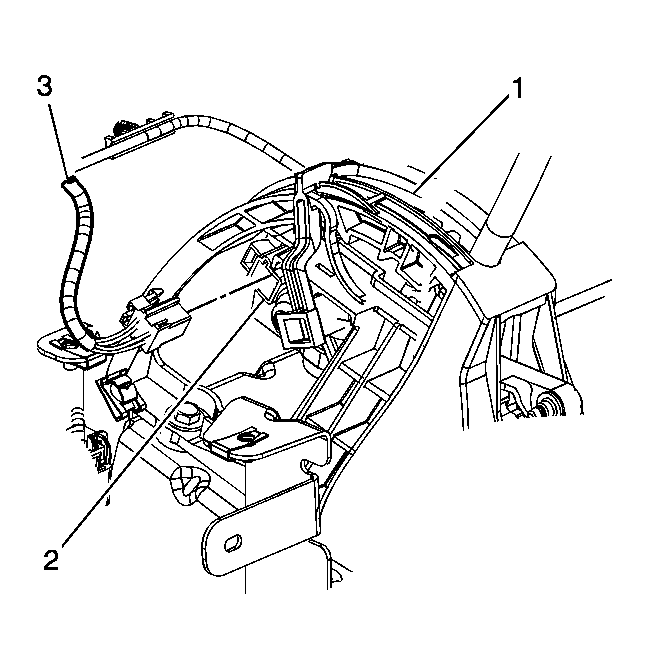 3

1

2