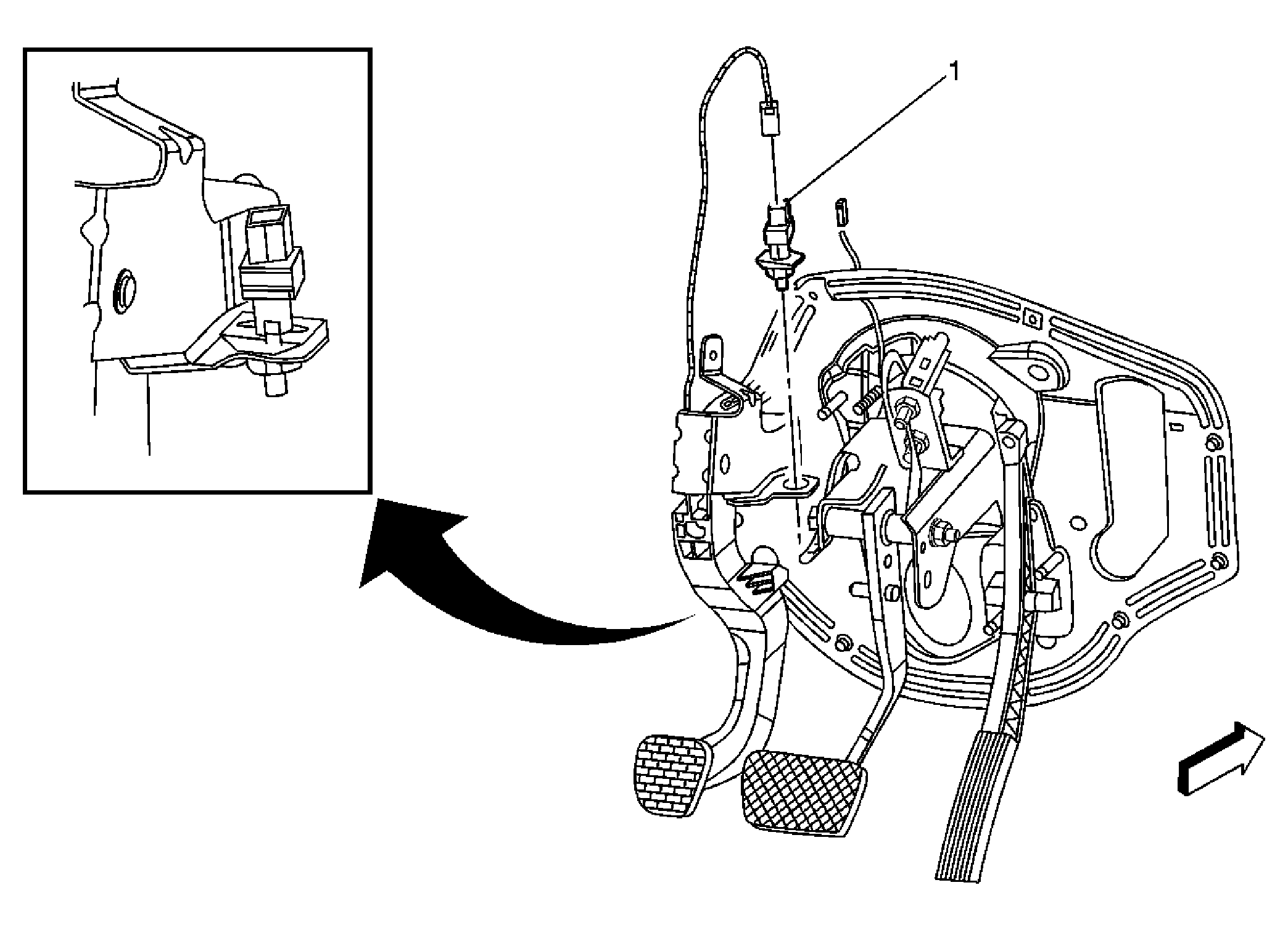 1