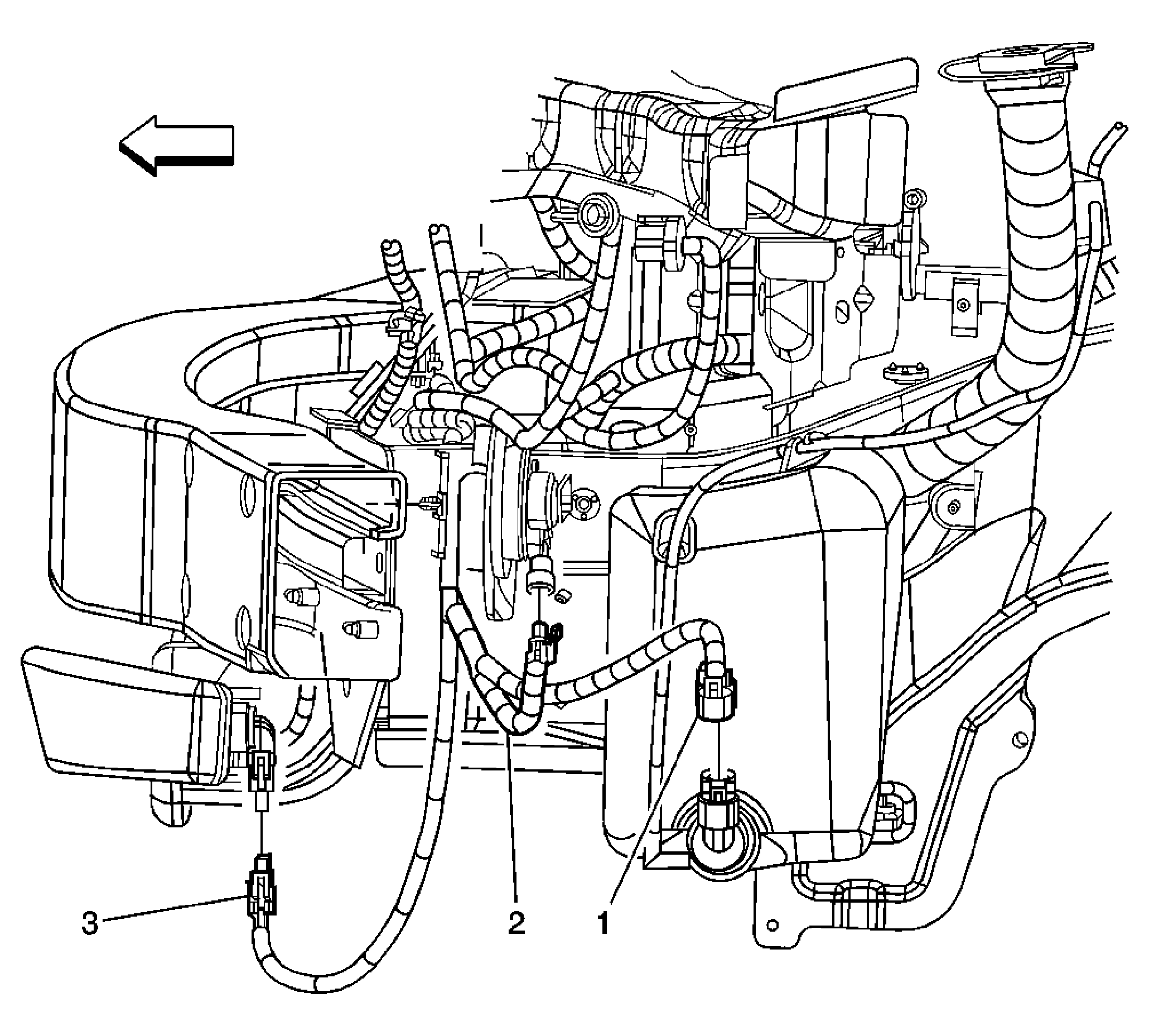 3
2
1