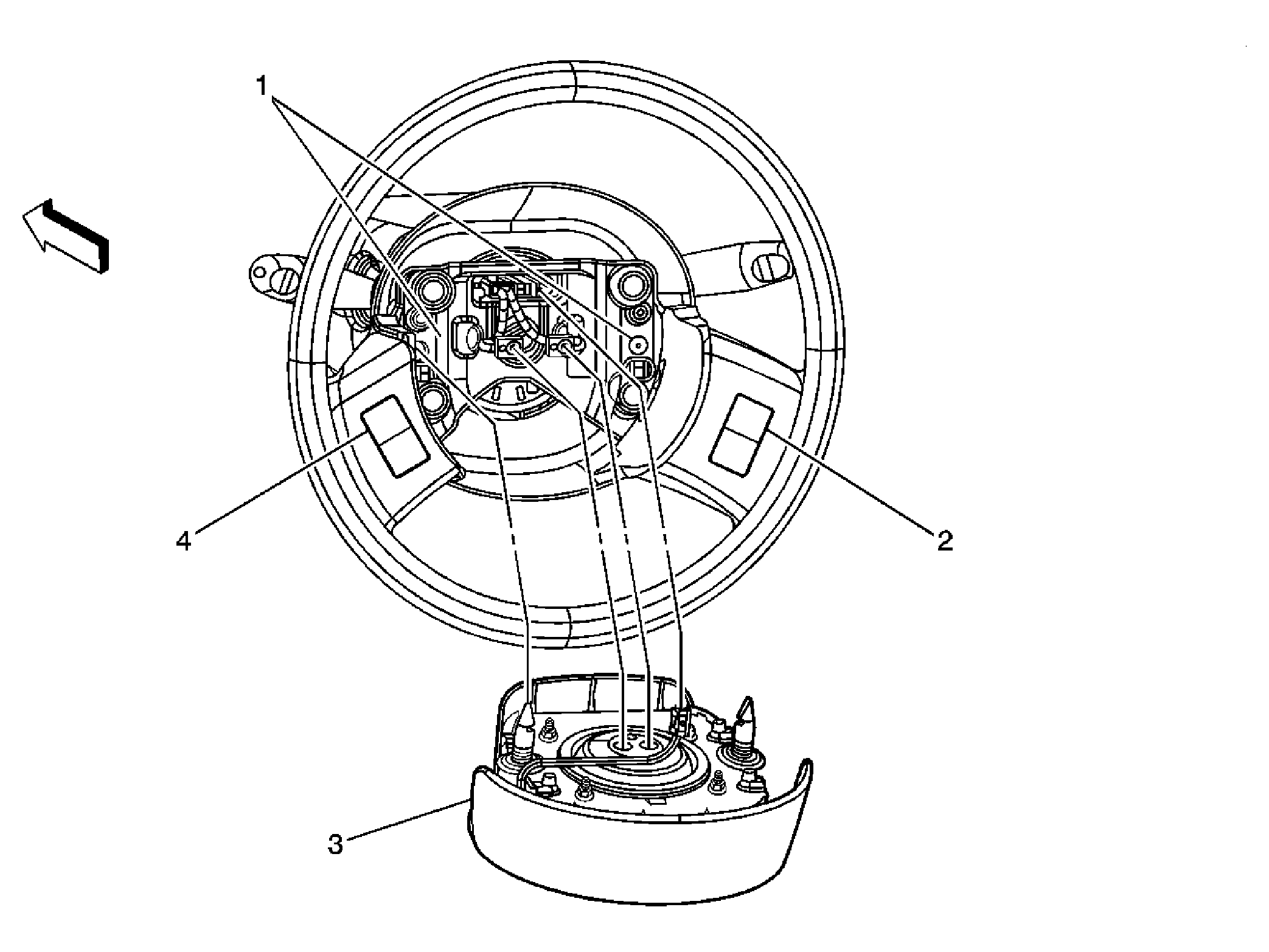 1
4
2
3