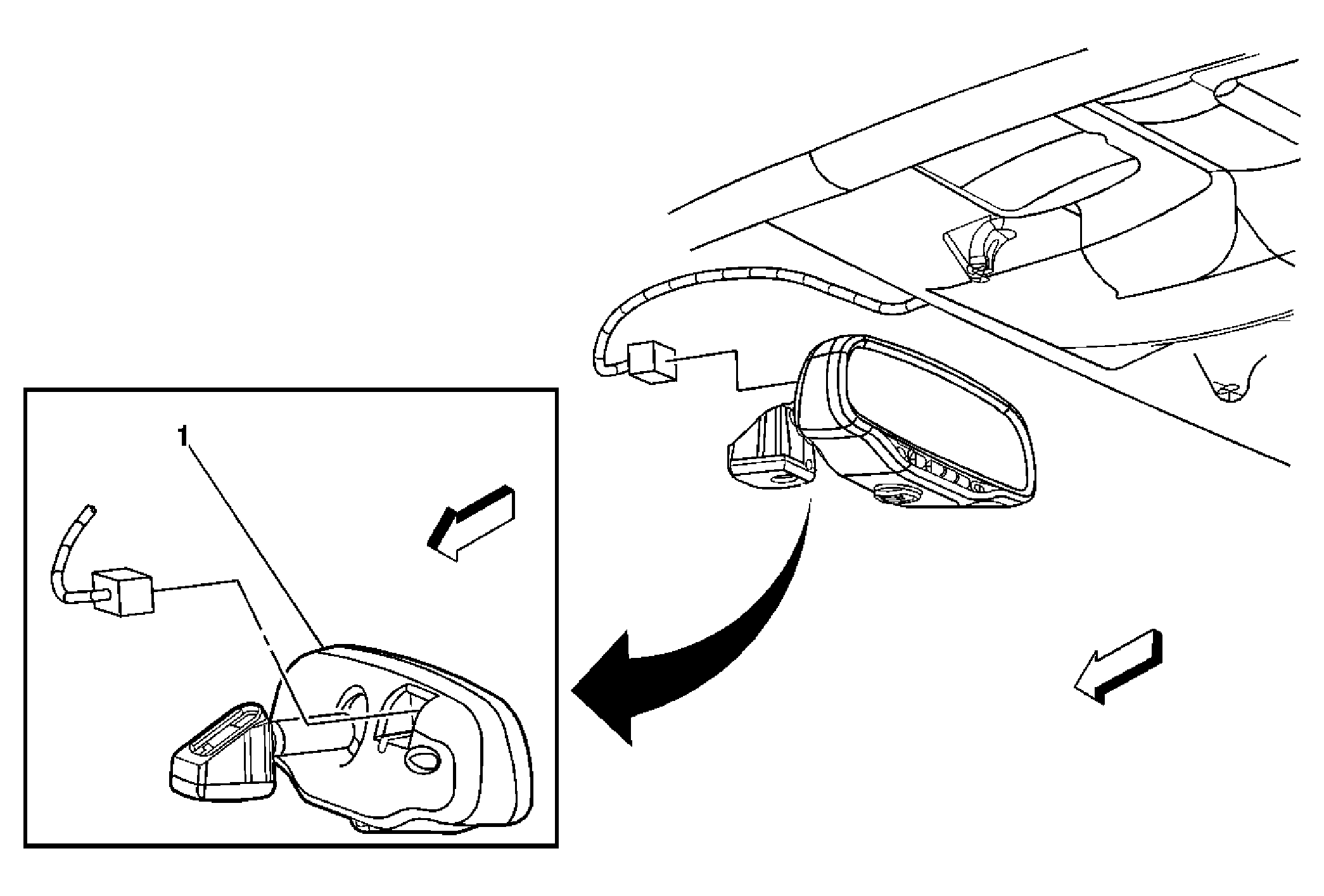 1