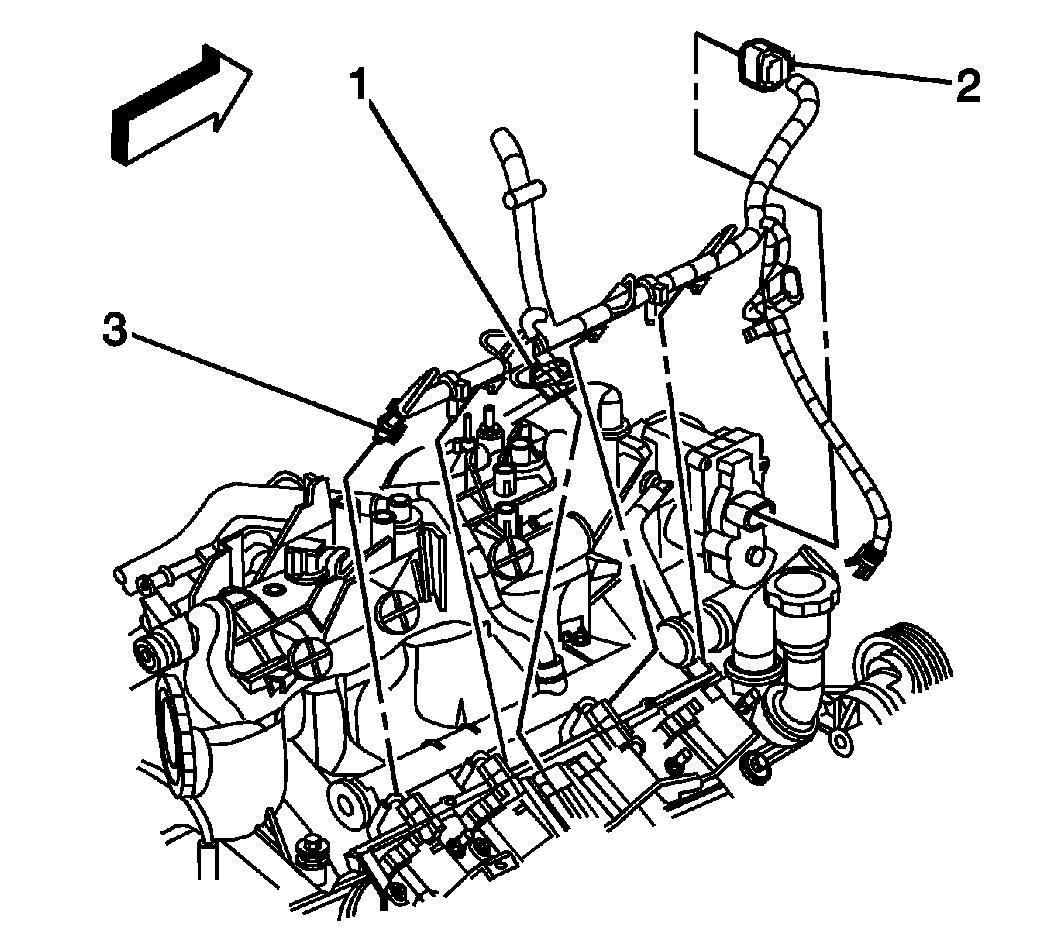 1
2
3