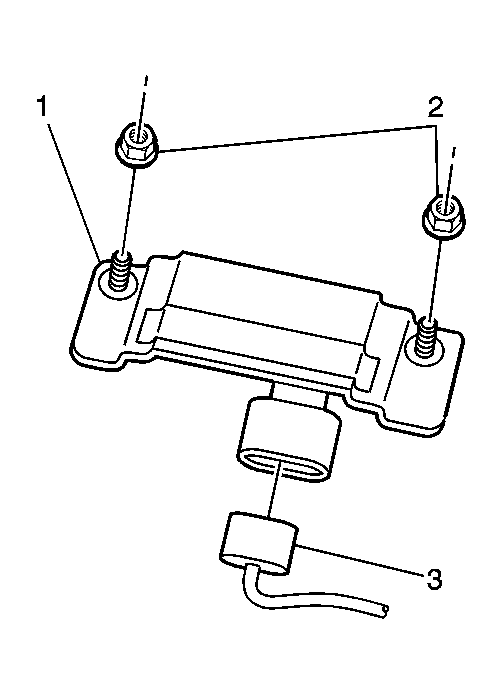 1
2
3