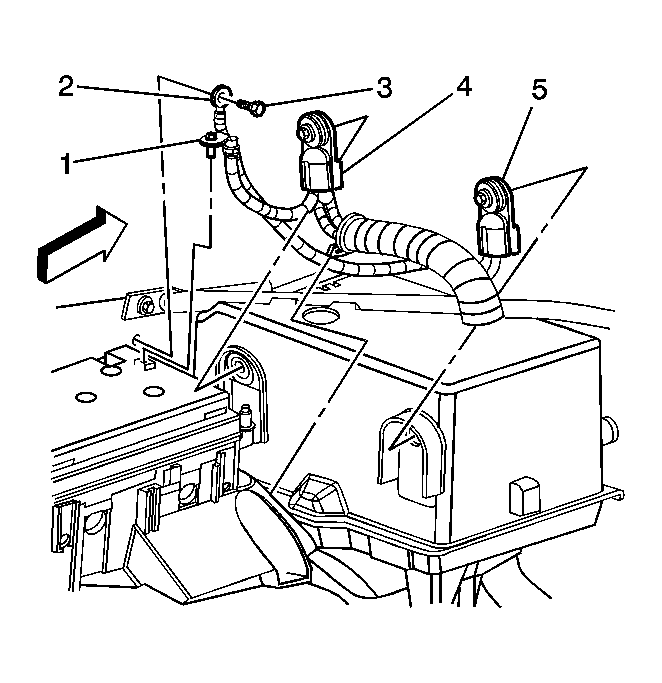 2
3
4
5
1