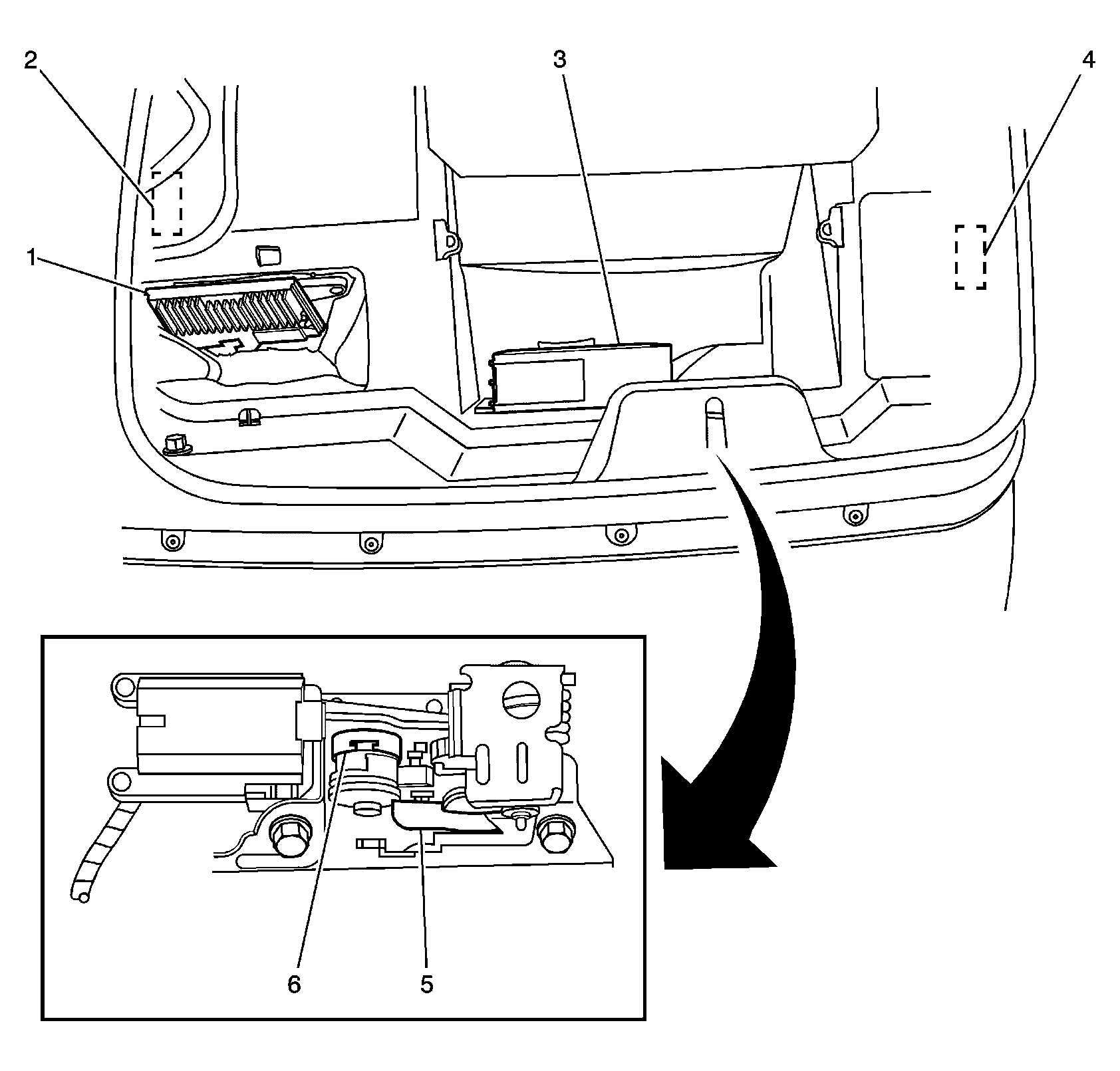 2
3
4
1
6
5