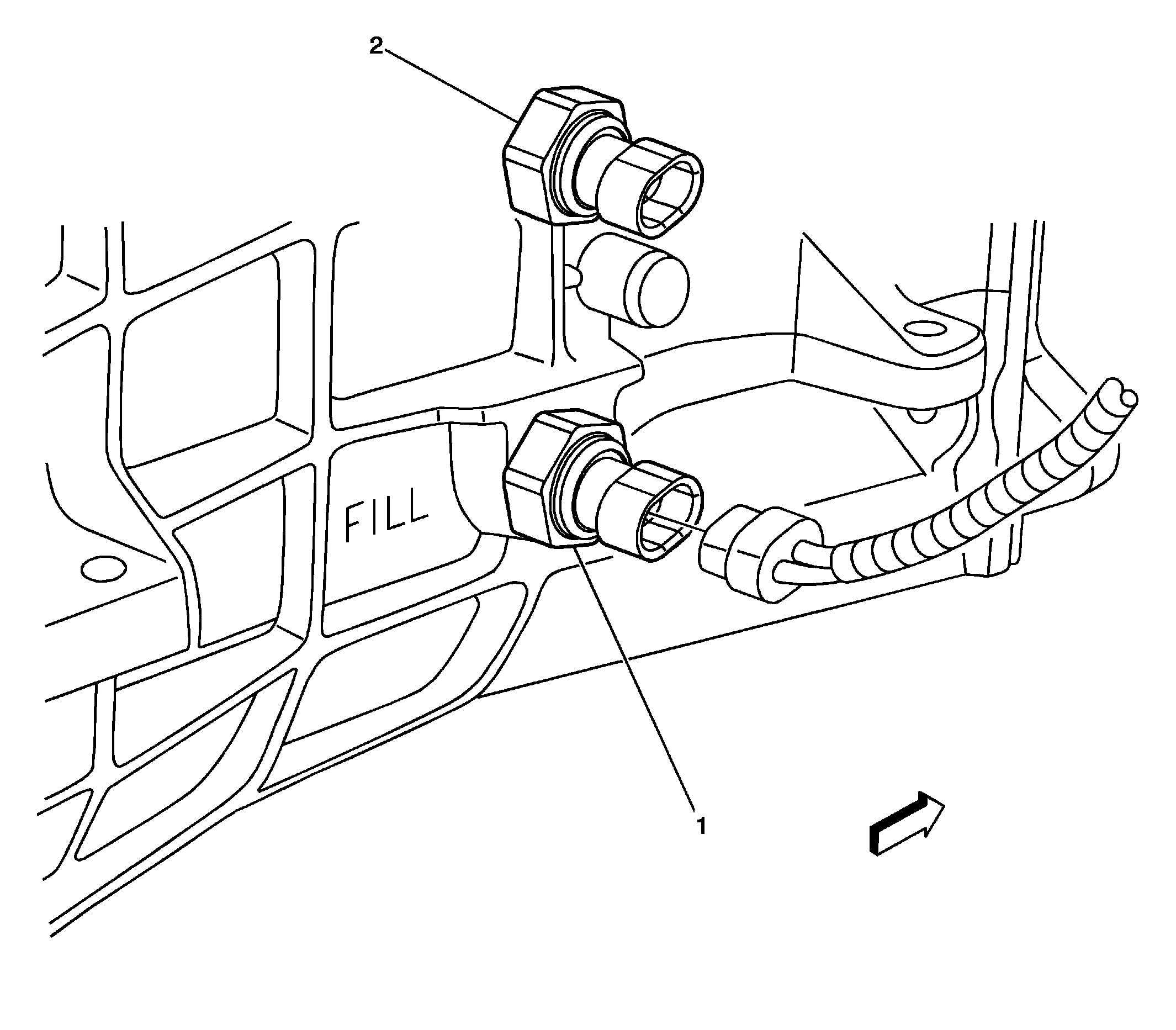 2

FILL

1