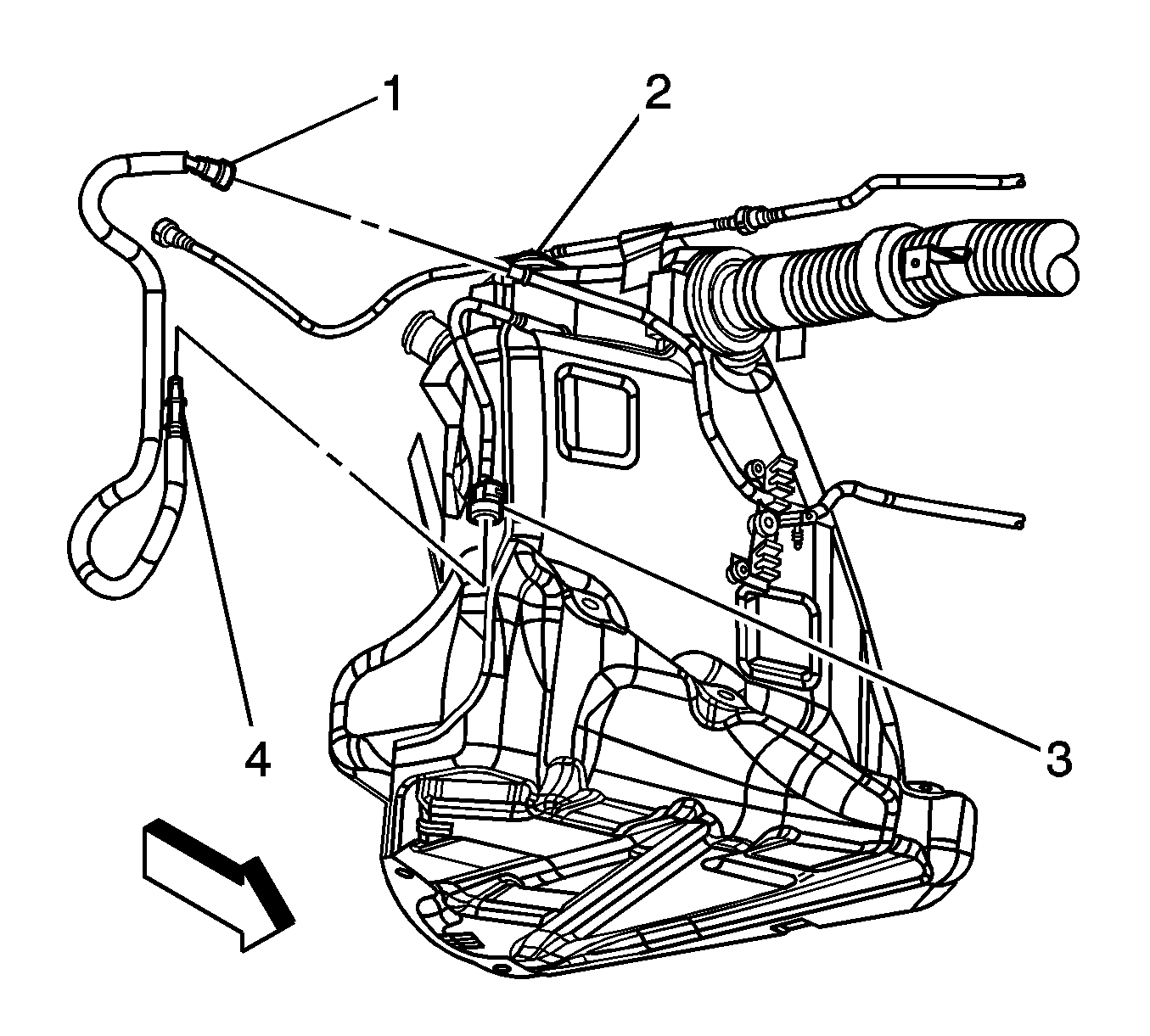 1
2
4
3