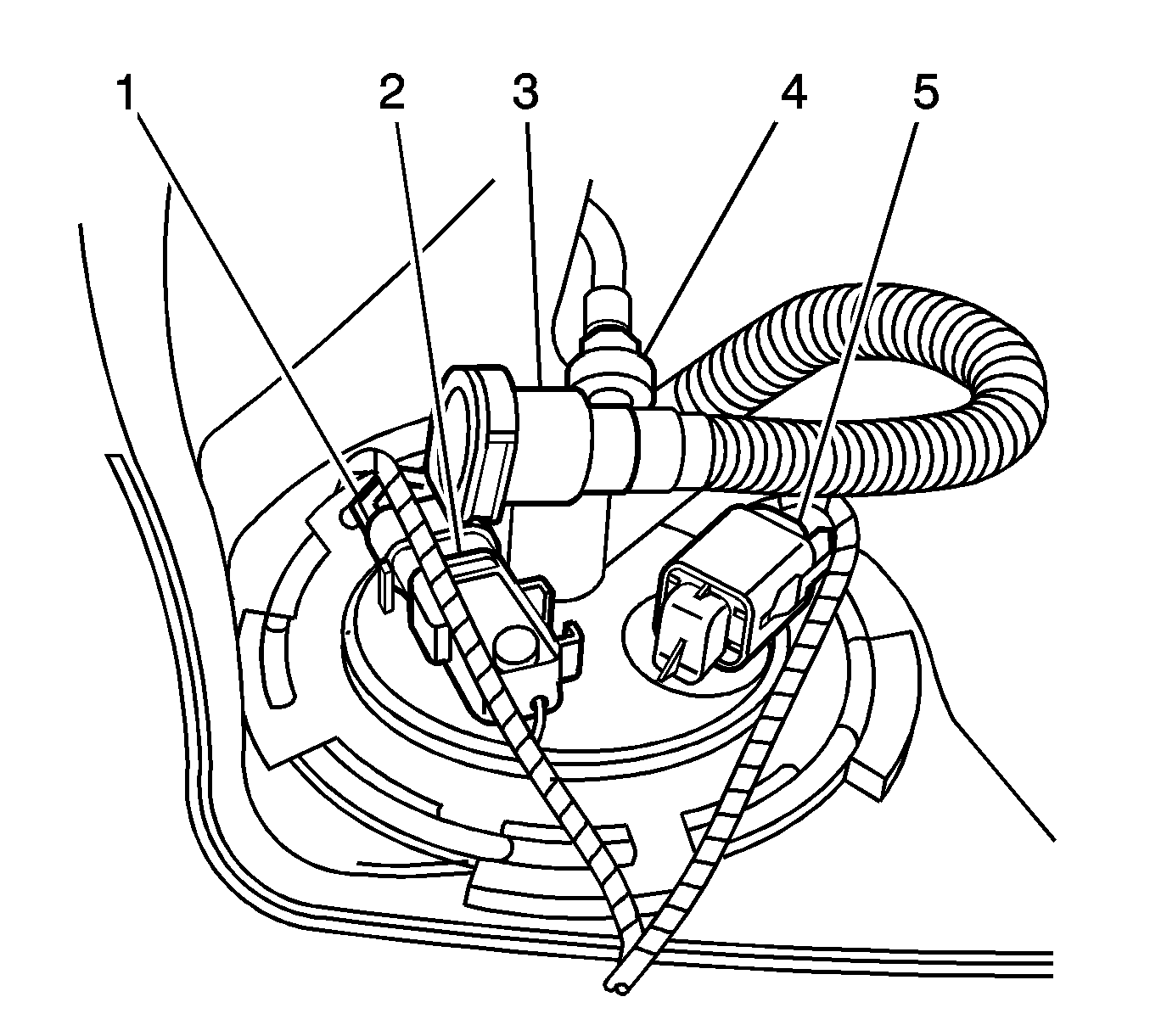 1 2 3 4 5