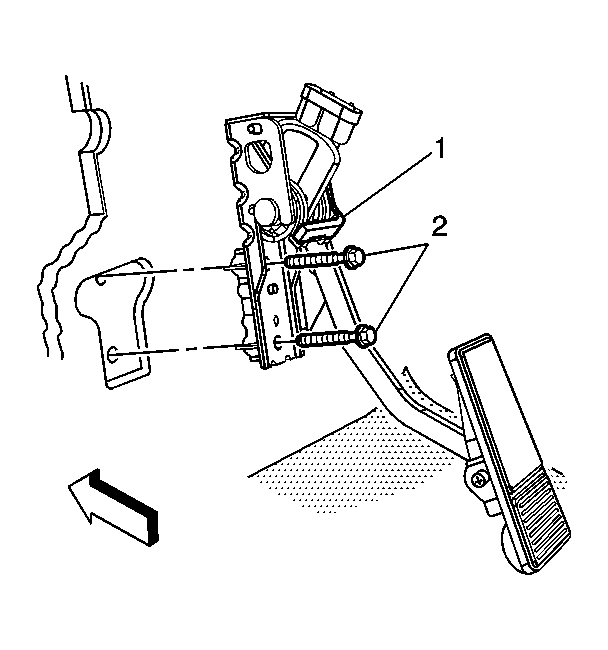 1
2