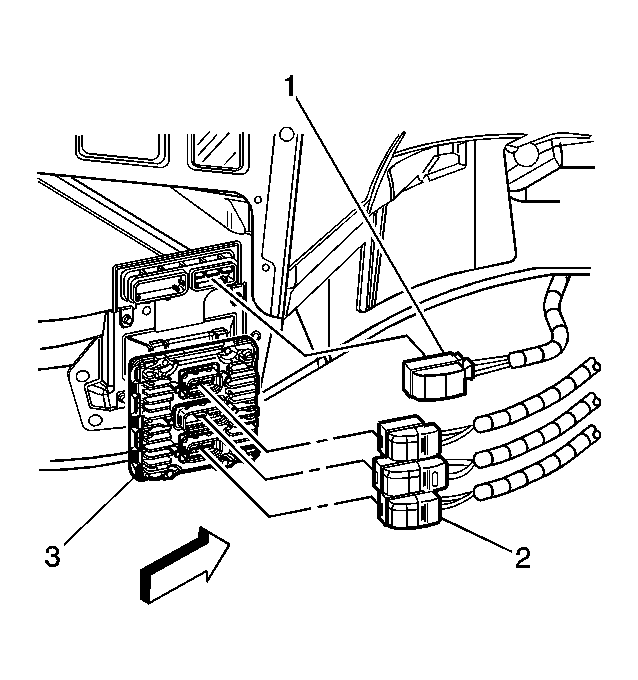 1

3

2