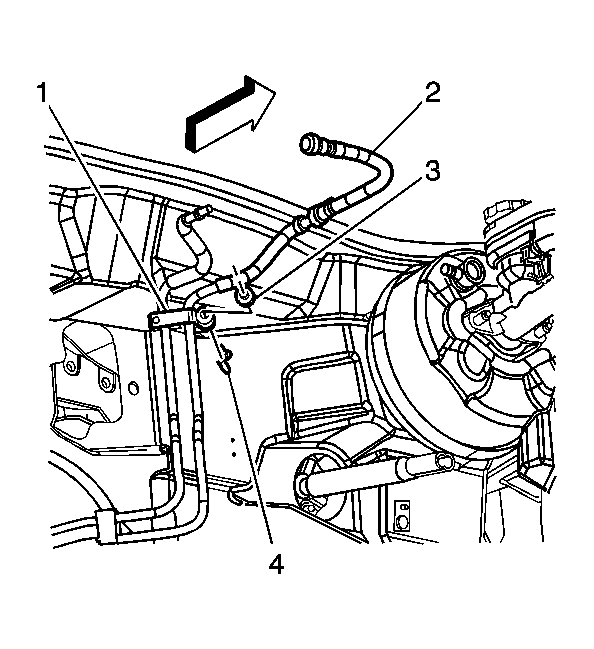 1
2
3
4