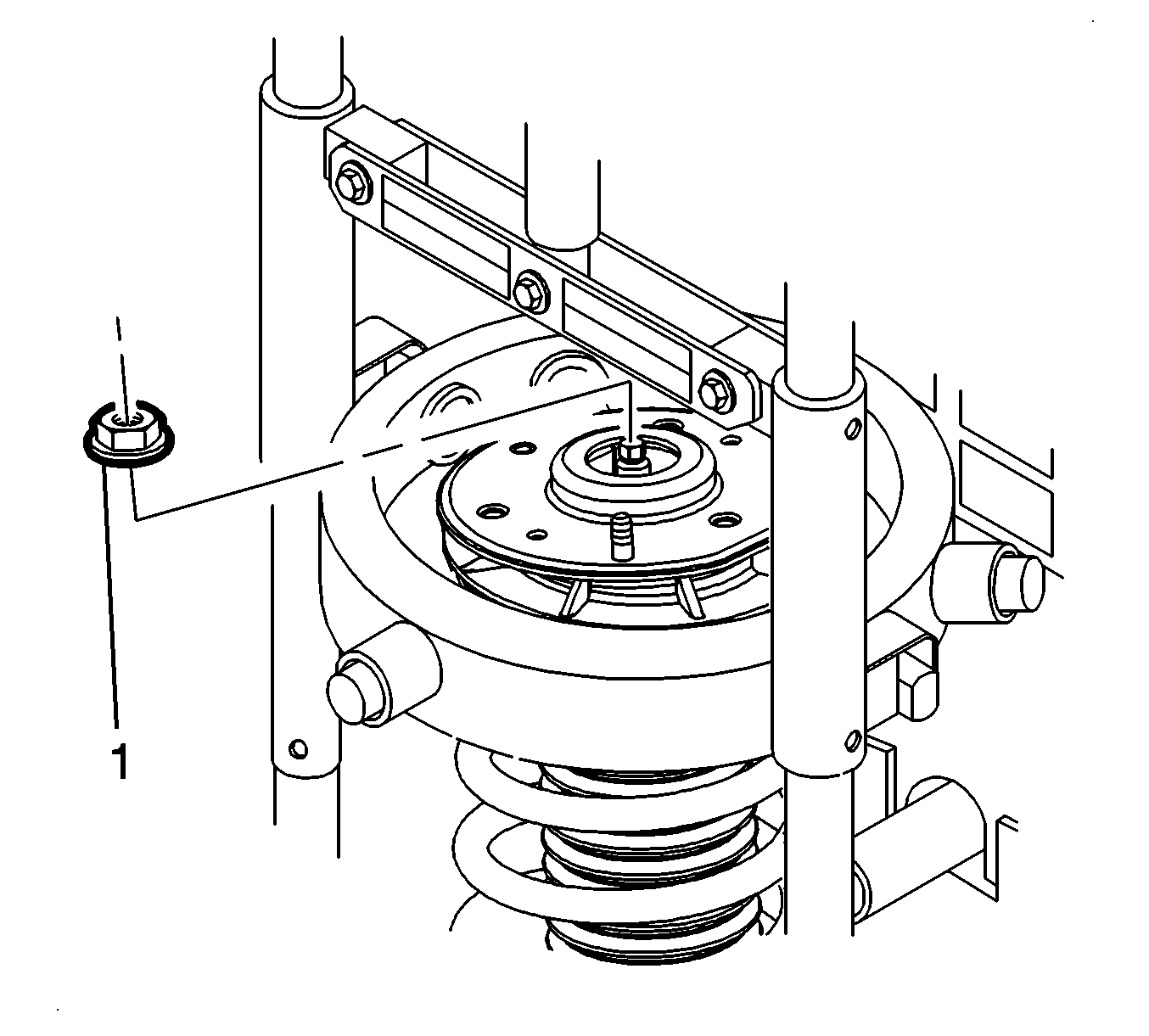 1