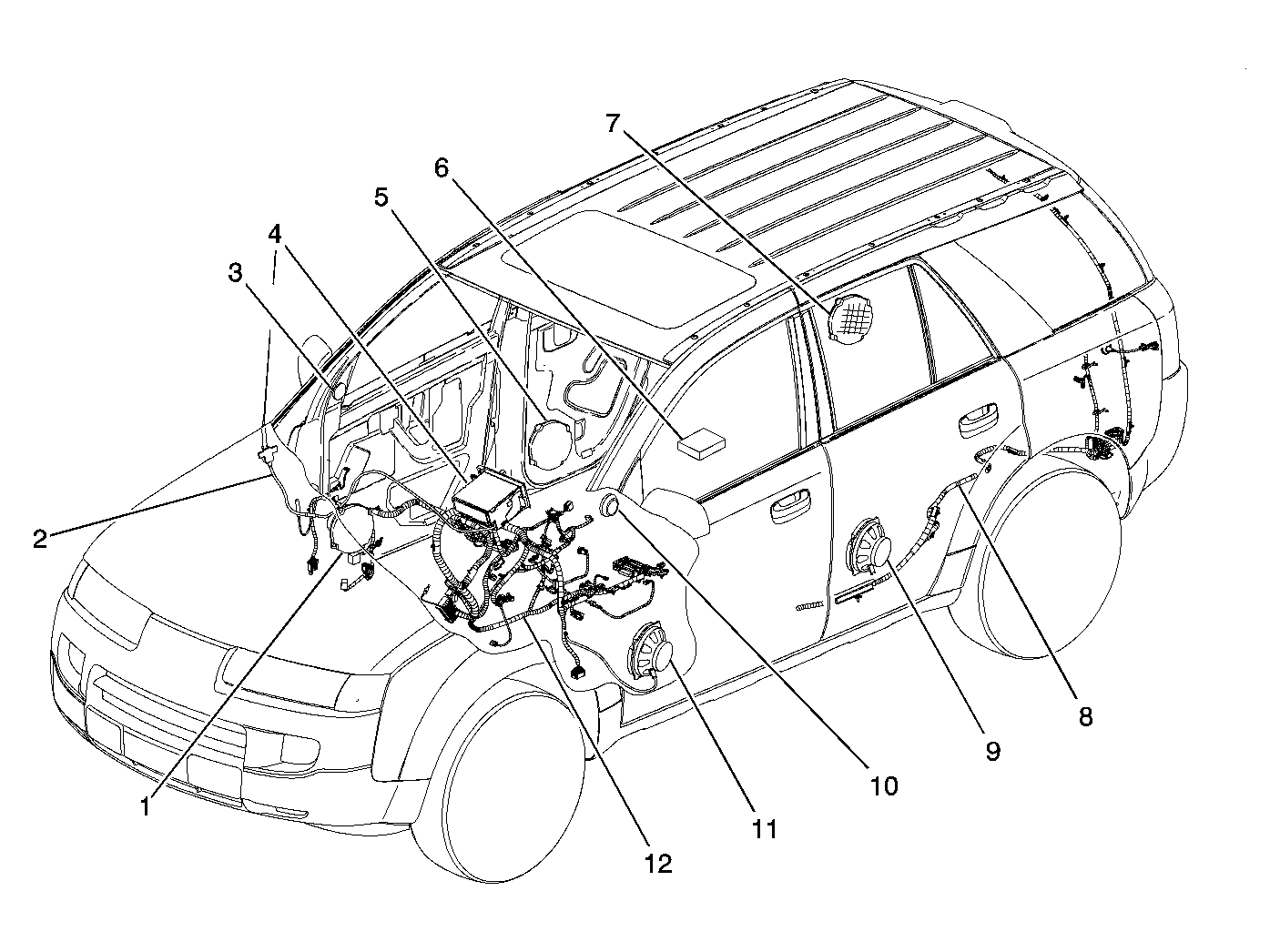 7
6
5
4
3
2
1
12
11
10
9
8