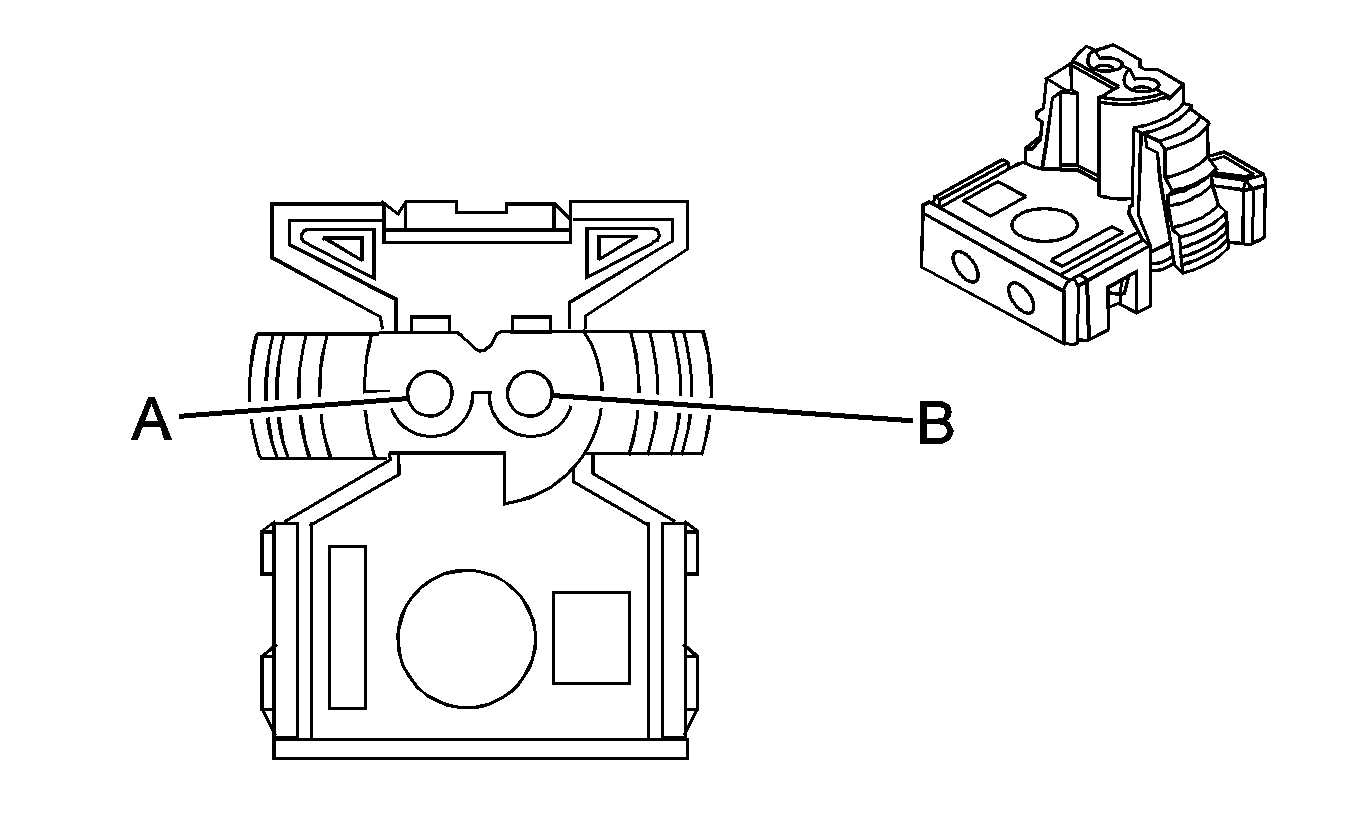 A
B