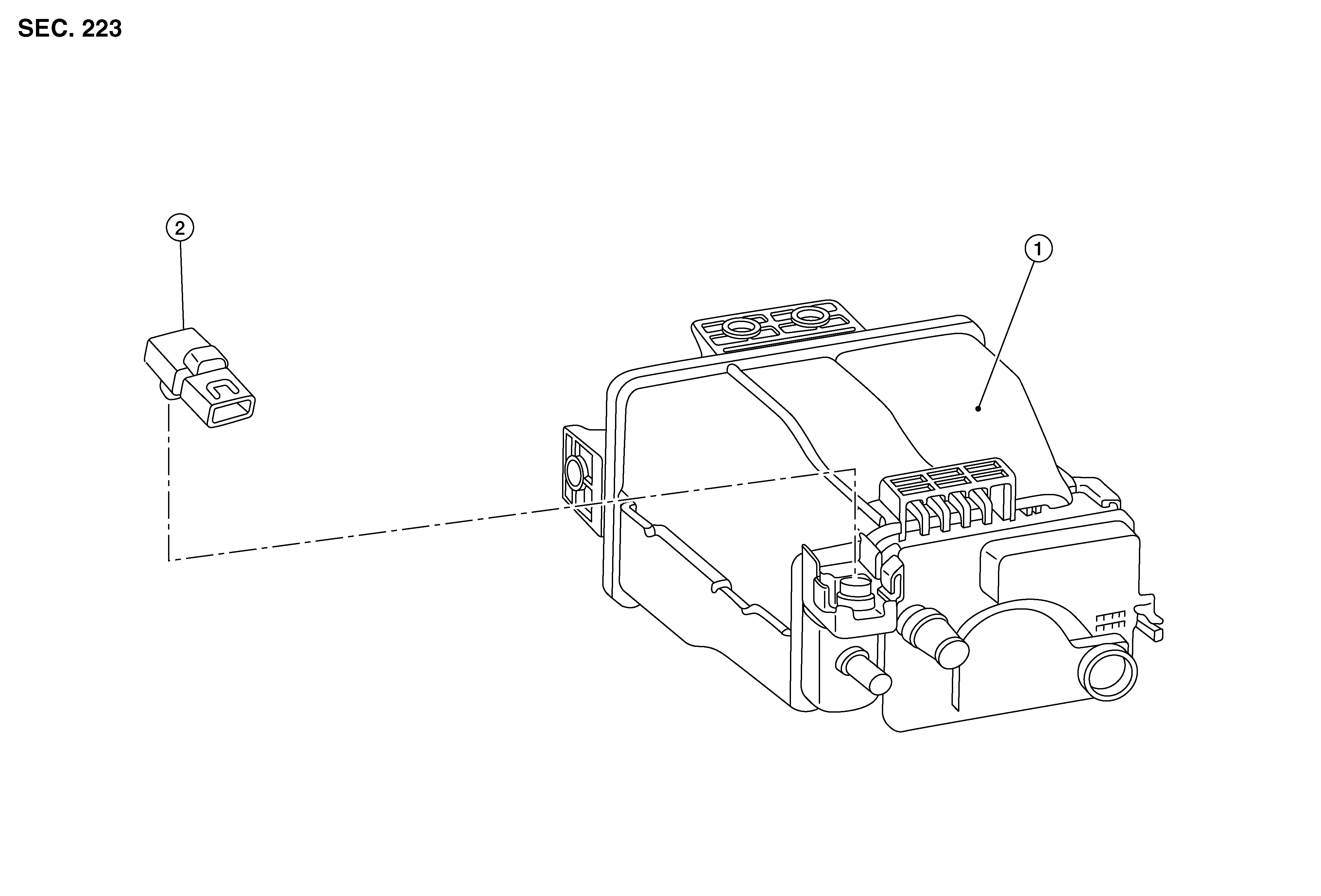 SEC. 223

2

1