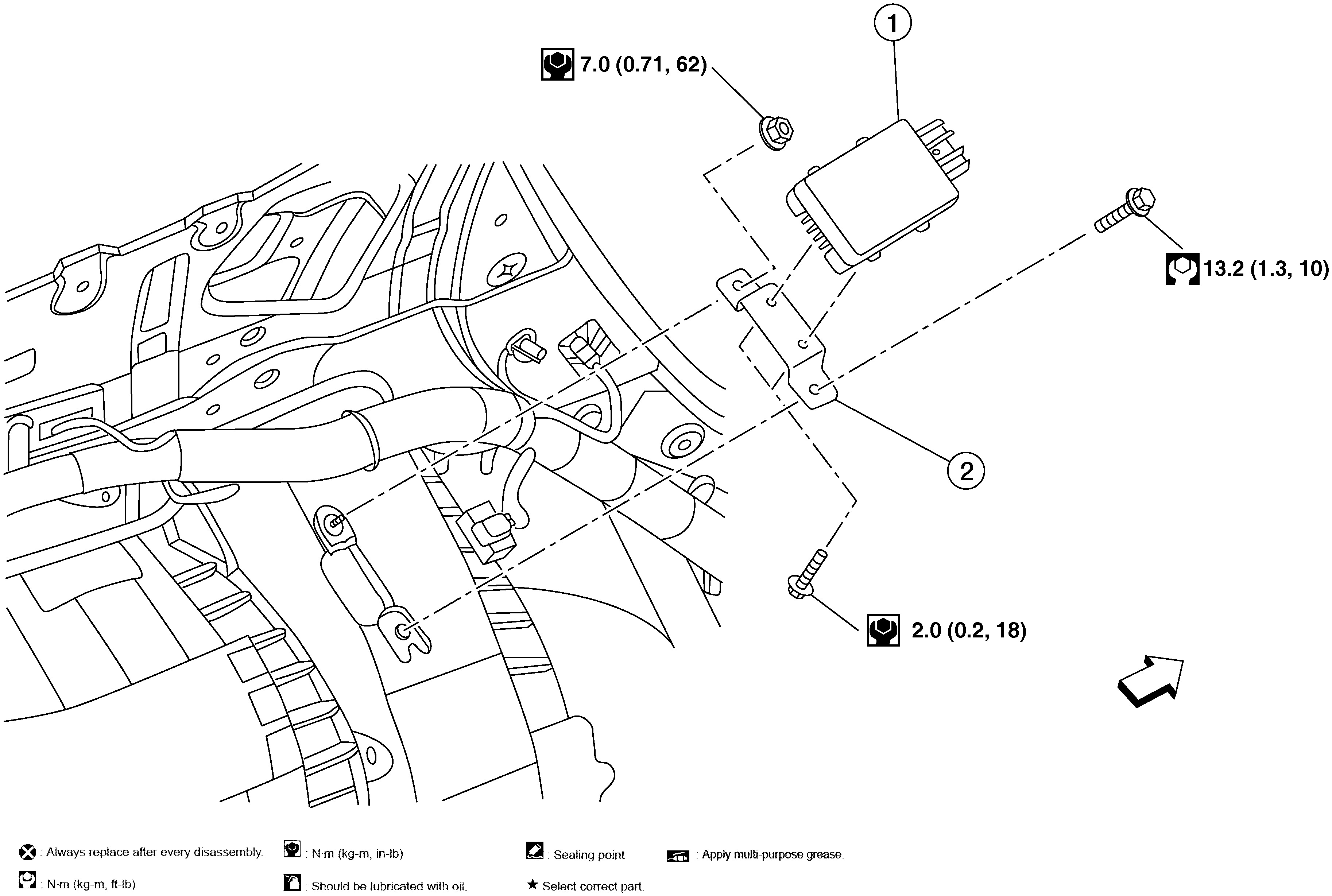 1

7.0 (0.71, 62)

13.2 (1.3, 10)

2

2.0 (0.2, 18)

: Always replace after every disassembly.
: N·m (kg-m, in-lb)
: Sealing point
: Apply multi-purpose grease.
: N·m (kg-m, ft-lb)
: Should be lubricated with oil.
★ Select correct part.