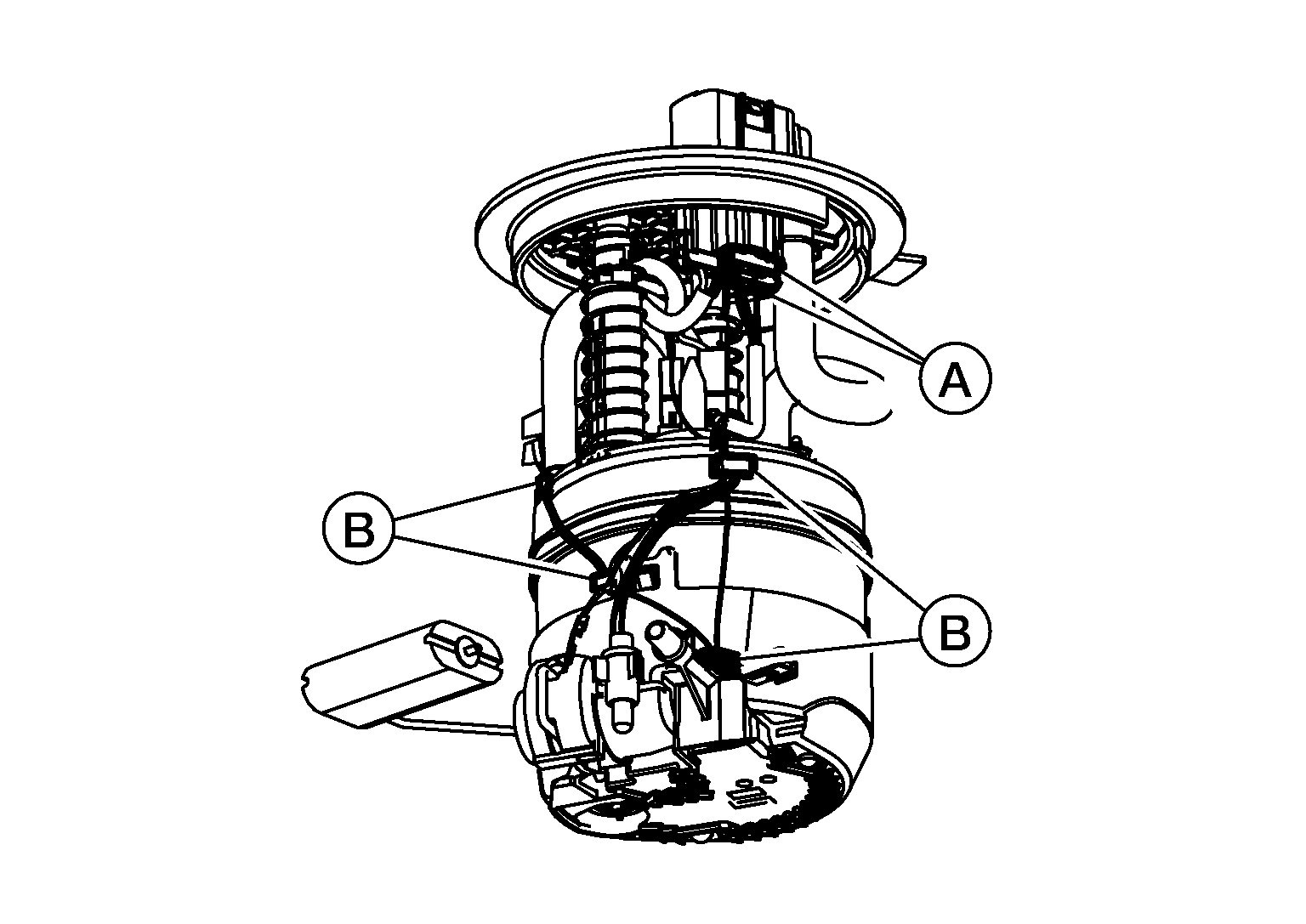 A
B
B