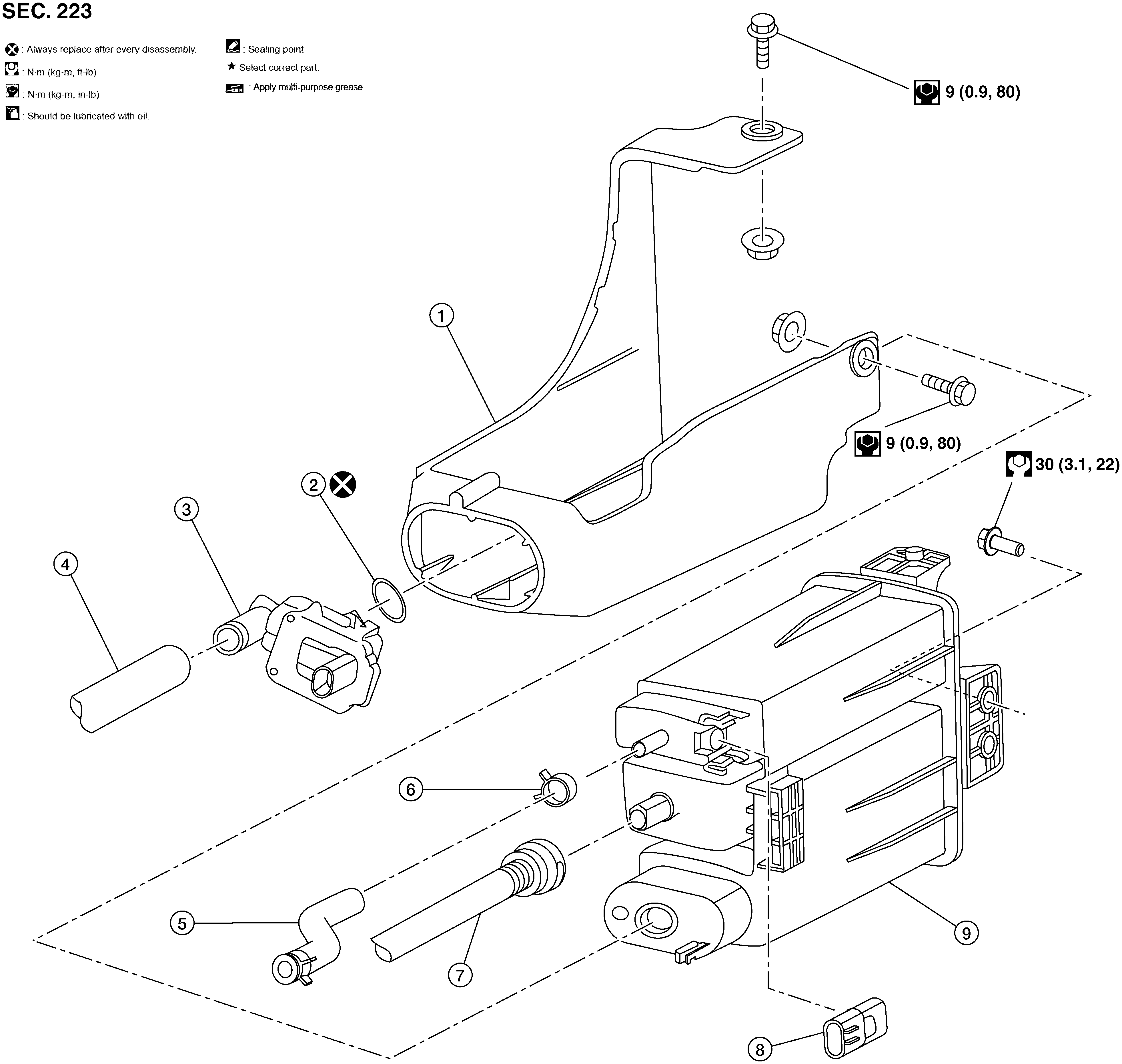 SEC. 223

: Always replace after every disassembly.
: N·m (kg-m, ft-lb)
: N·m (kg-m, in-lb)
: Should be lubricated with oil.

: Sealing point
★ Select correct part.
: Apply multi-purpose grease.

9 (0.9, 80)

1

9 (0.9, 80)

30 (3.1, 22)

2

3

4

6

5

7

9

8