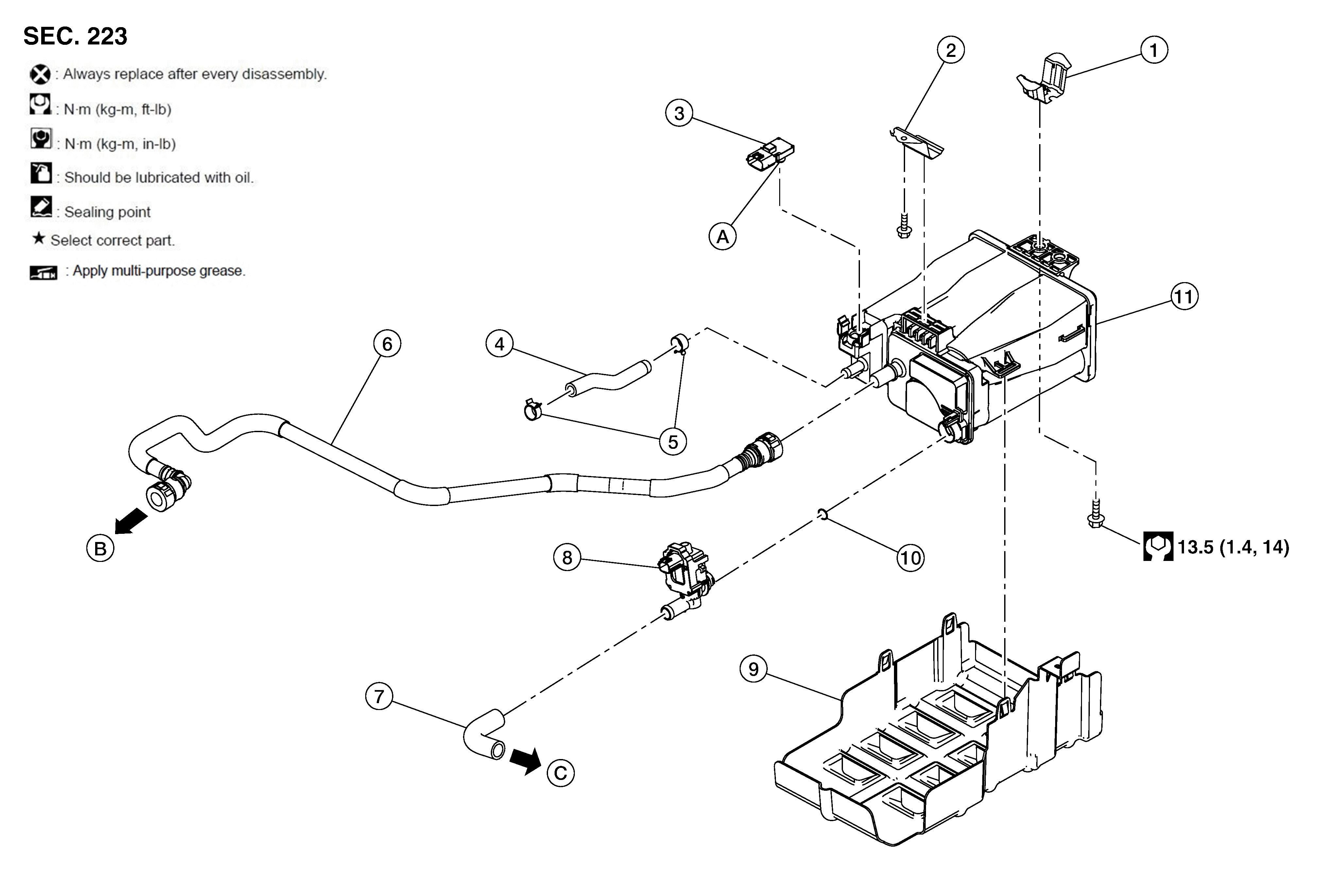 SEC. 223

: Always replace after every disassembly.

: N·m (kg-m, ft-lb)

: N·m (kg-m, in-lb)

: Should be lubricated with oil.

: Sealing point

★ Select correct part.

: Apply multi-purpose grease.

2

1

3

A

11

6

4

5

B

8

10

13.5 (1.4, 14)

9

7

C