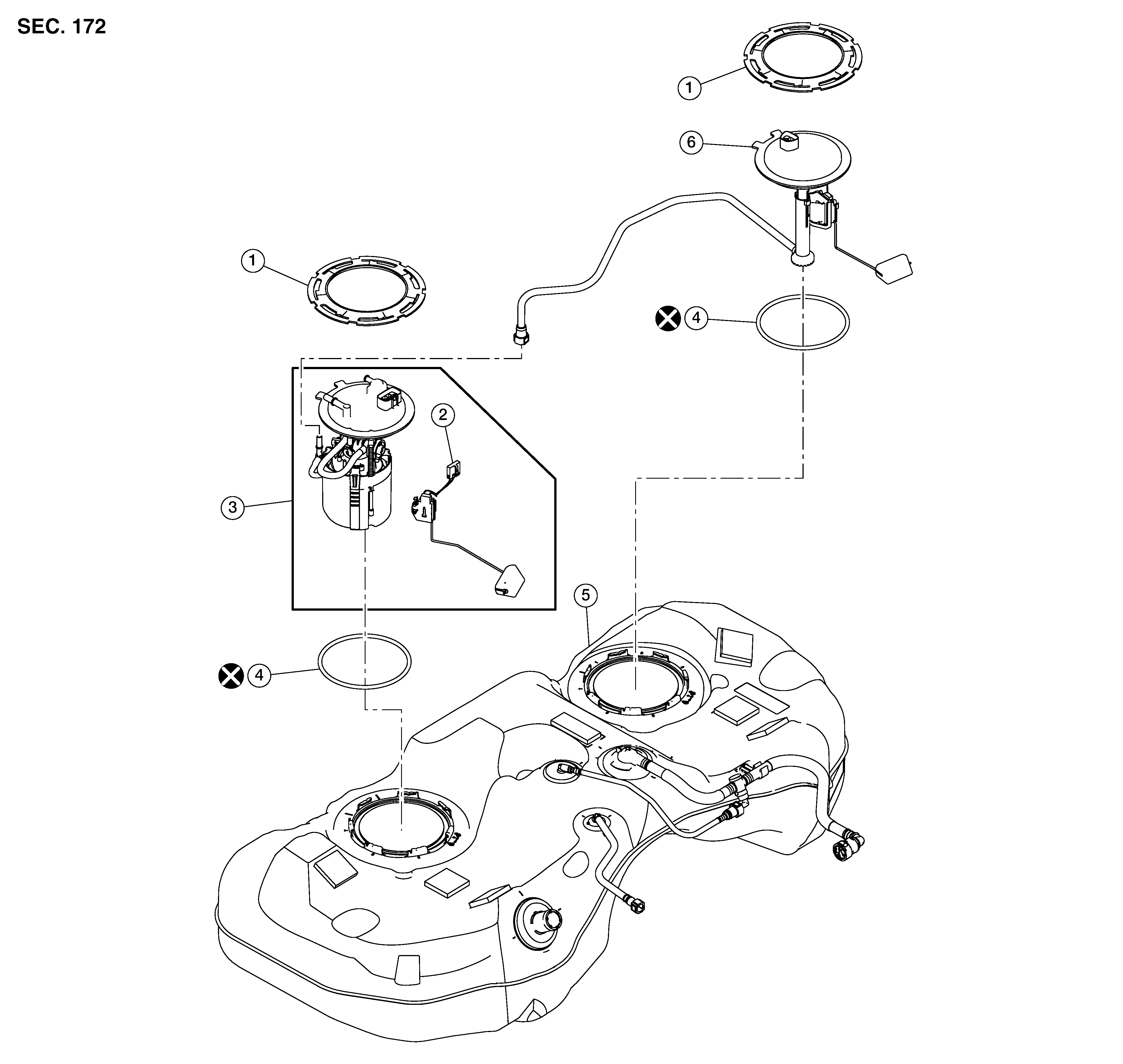 SEC. 172

1

6

1

4

2

3

5

4