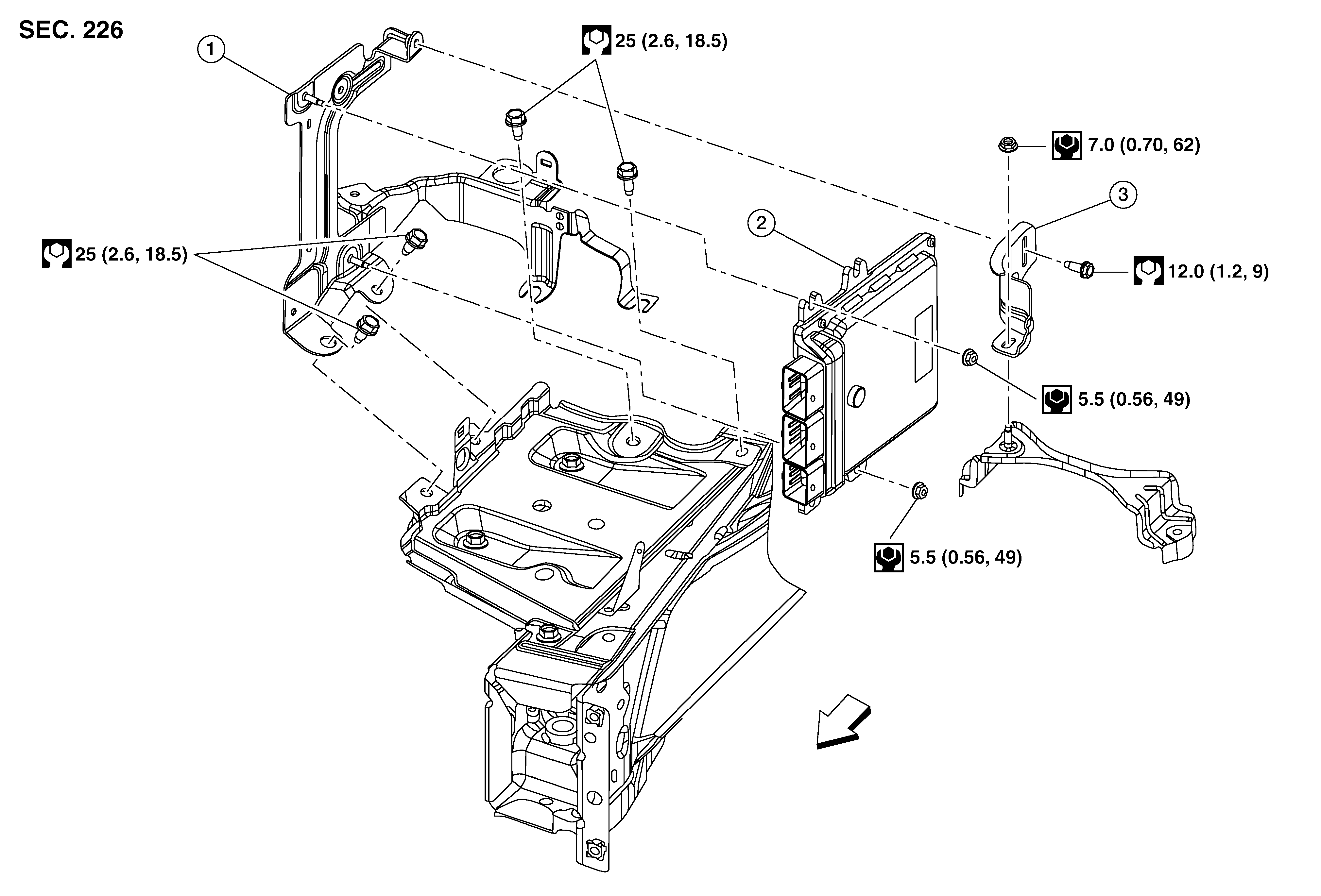 SEC. 226

1

25 (2.6, 18.5)

7.0 (0.70, 62)

3

2

25 (2.6, 18.5)

12.0 (1.2, 9)

5.5 (0.56, 49)

5.5 (0.56, 49)