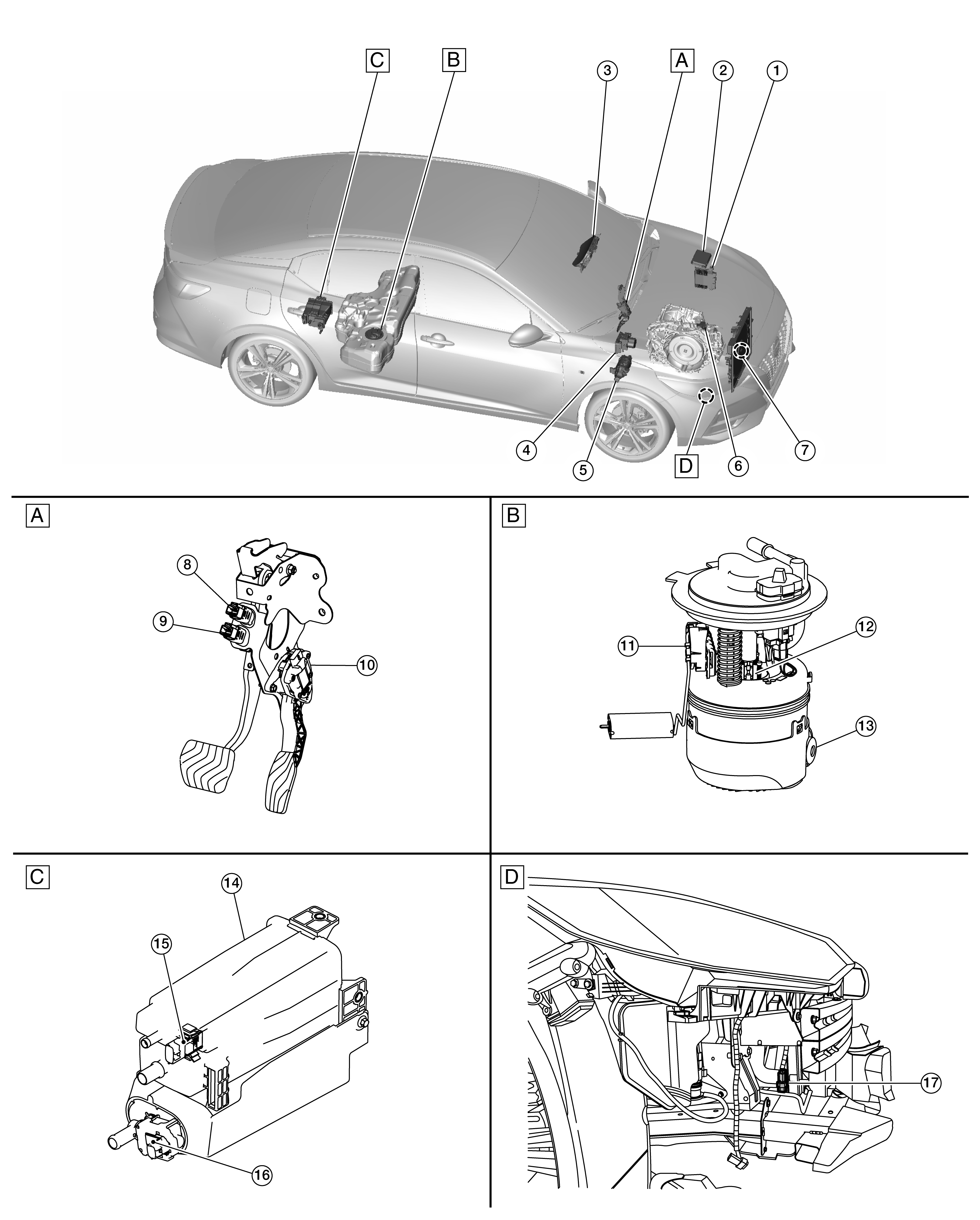 C B 3 A 2 1

4 5 D 6 7

A

8

9

10

B

11

12

13

C

14

15

16

D

17