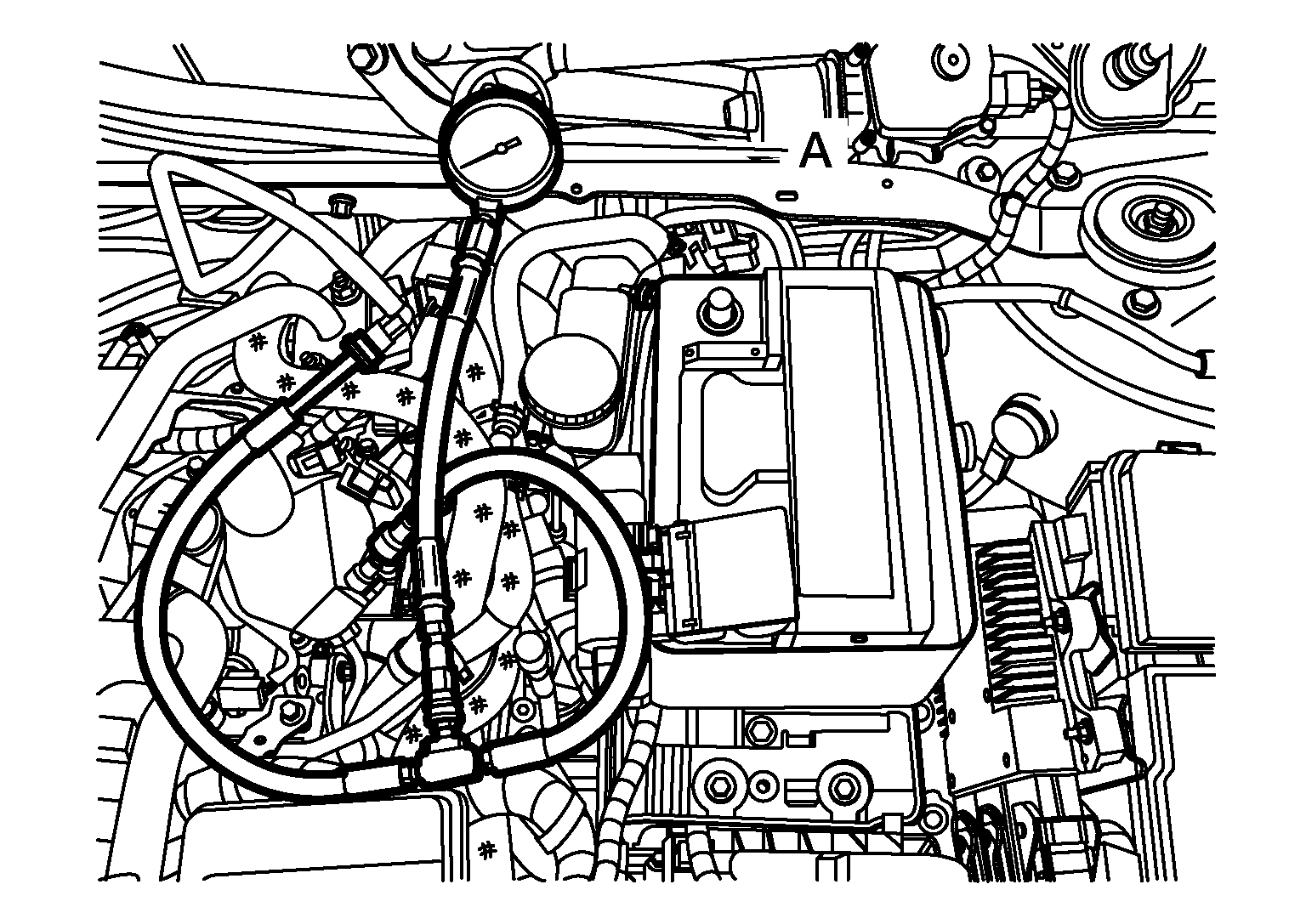 A