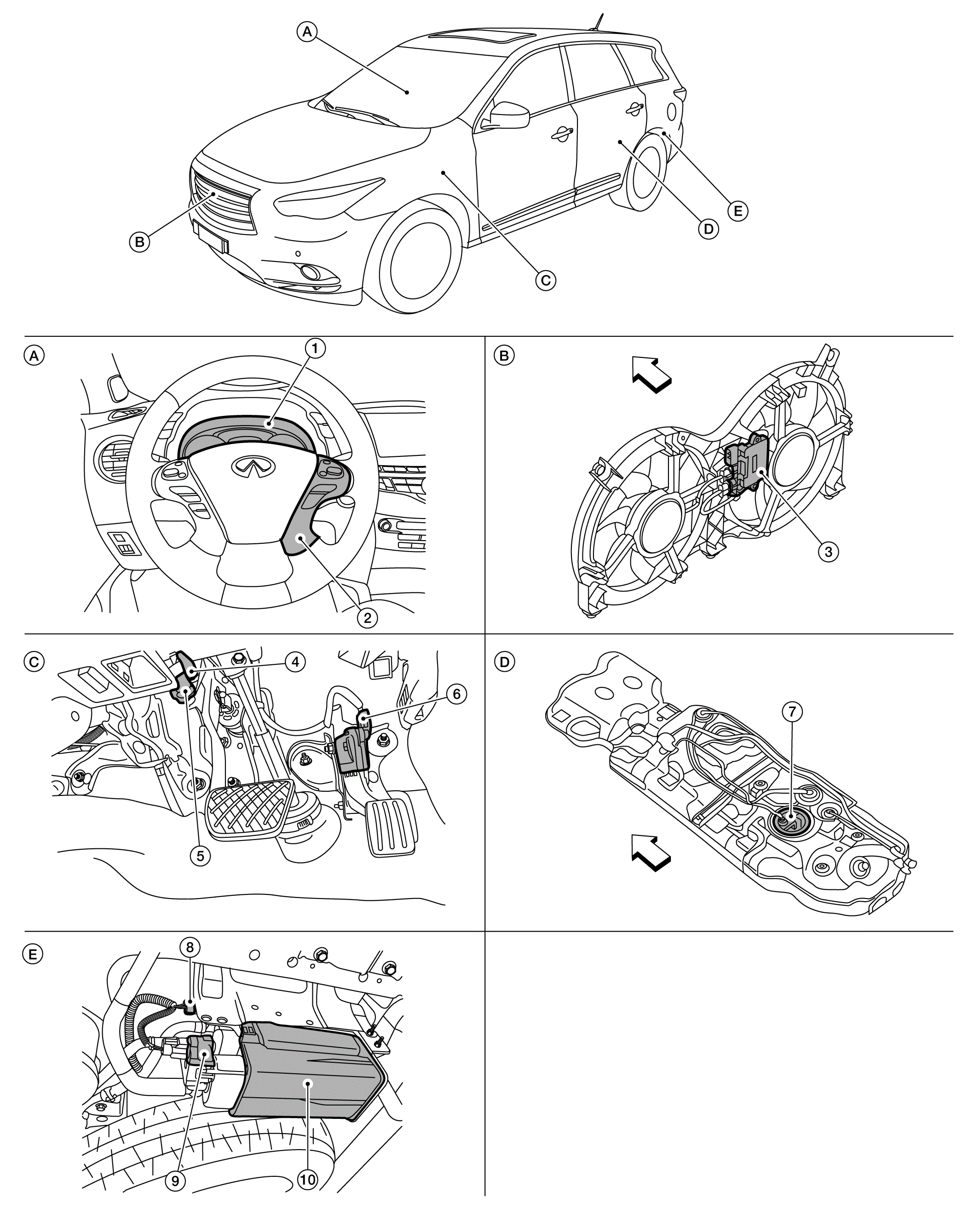 A
B
C
D
E

A
1
2

B
3

C
4
5
6

D
7

E
8
9
10